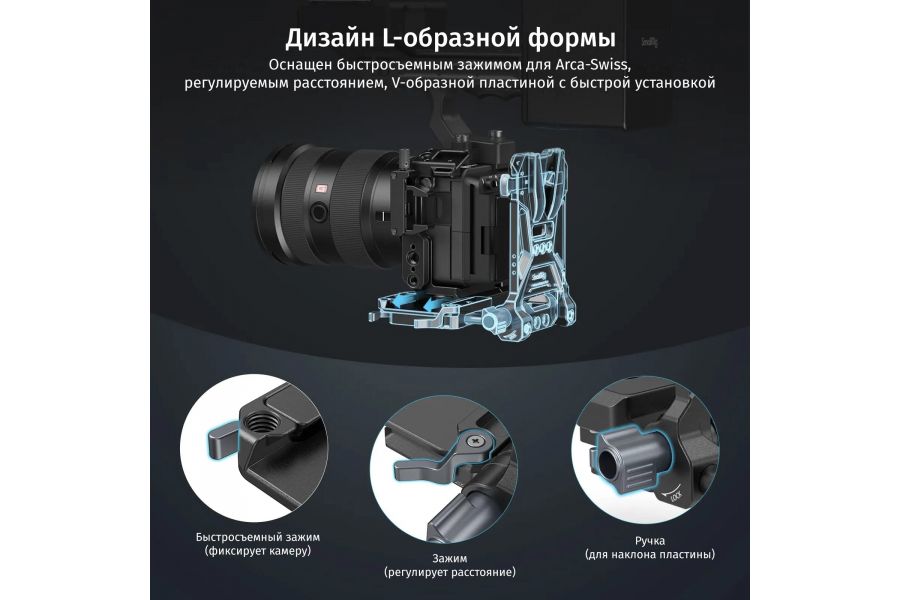 Дизайн L-образной формы
Оснащен быстросъемным зажимом для Arca-Swiss, регулируемым расстоянием, V-образной пластиной с быстрой установкой

LOCK

Быстросъемный зажим
(фиксирует камеру)

Зажим
(регулирует расстояние)

Ручка
(для наклона пластины)