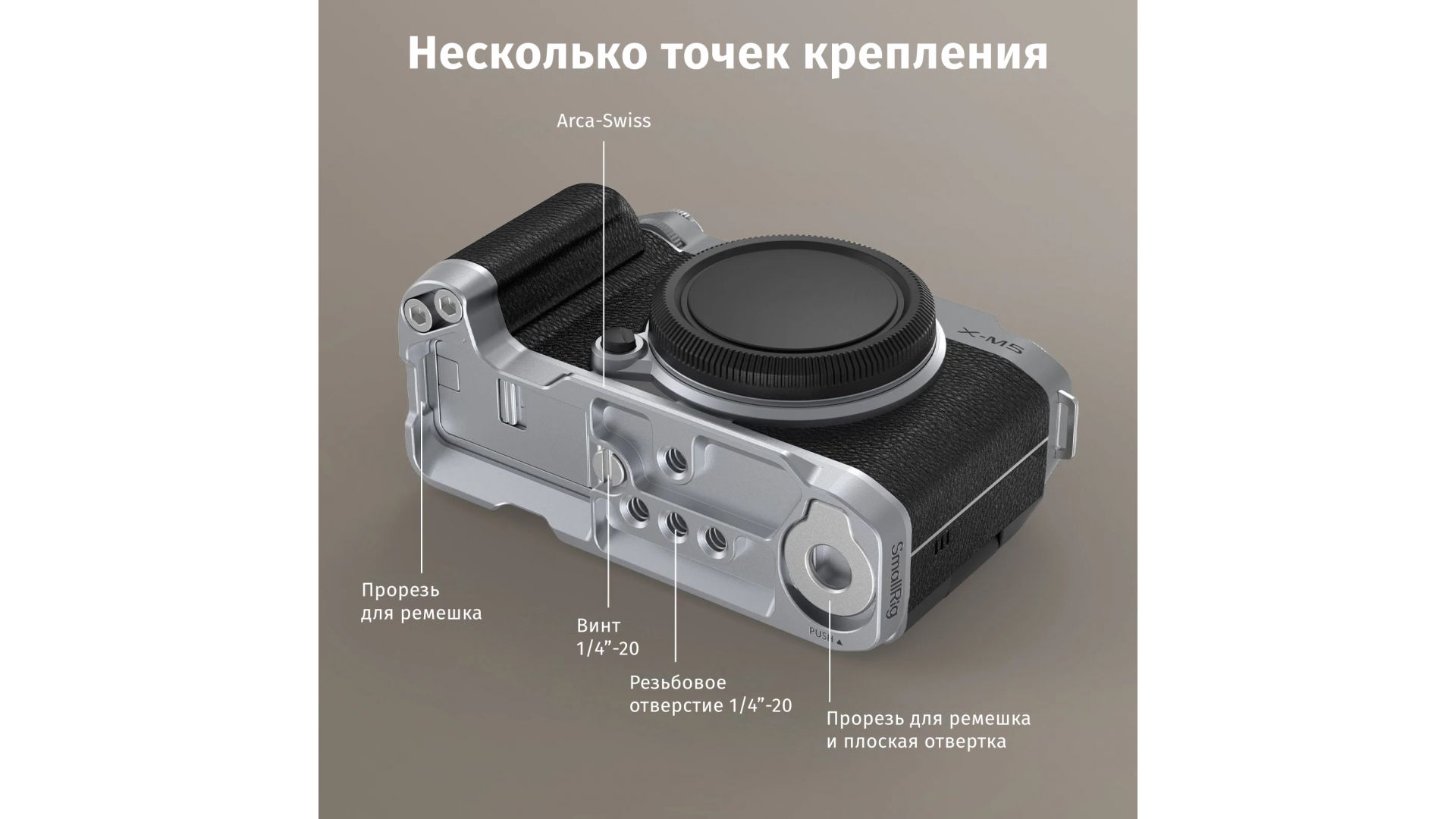 Несколько точек крепления

Arca-Swiss

X-M5

SmallRig

PUSH ▲

Прорезь для ремешка

Винт 1/4”-20

Резьбовое отверстие 1/4”-20

Прорезь для ремешка и плоская отвертка