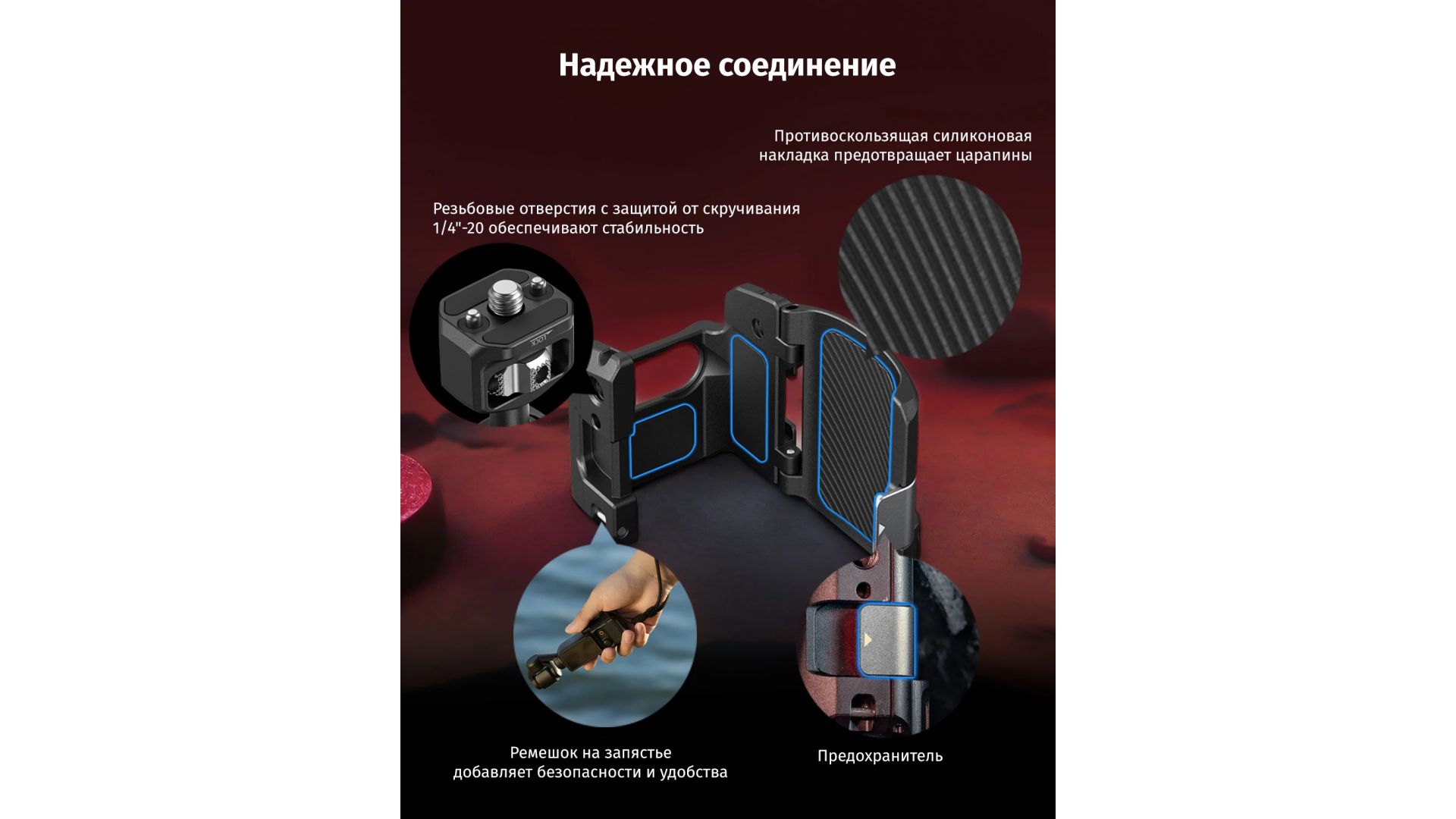 Надежное соединение

Противоскользящая силиконовая накладка предотвращает царапины

Резьбовые отверстия с защитой от скручивания 1/4"-20 обеспечивают стабильность

LOCK

Ремешок на запястье добавляет безопасности и удобства

Предохранитель