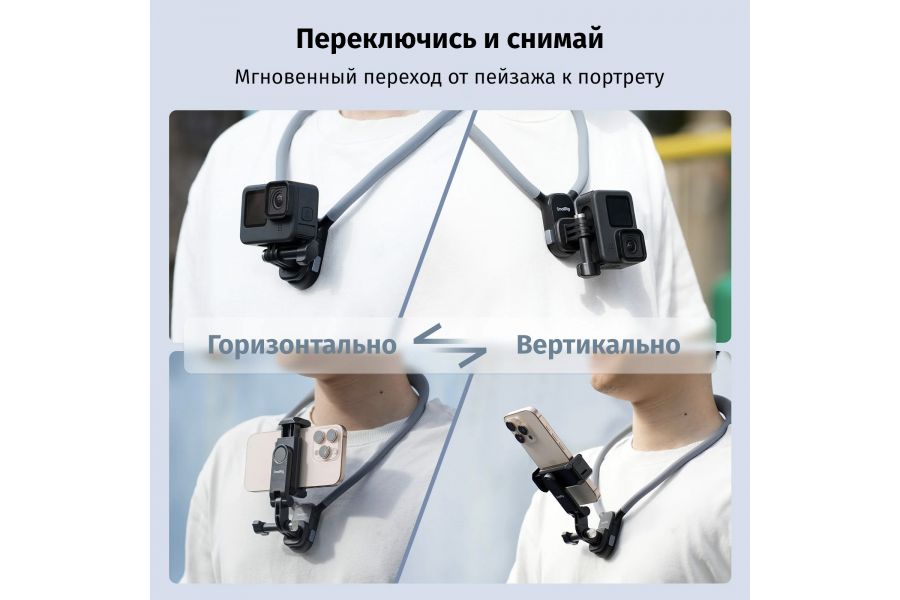 Переключись и снимай

Мгновенный переход от пейзажа к портрету

Горизонтально

Вертикально