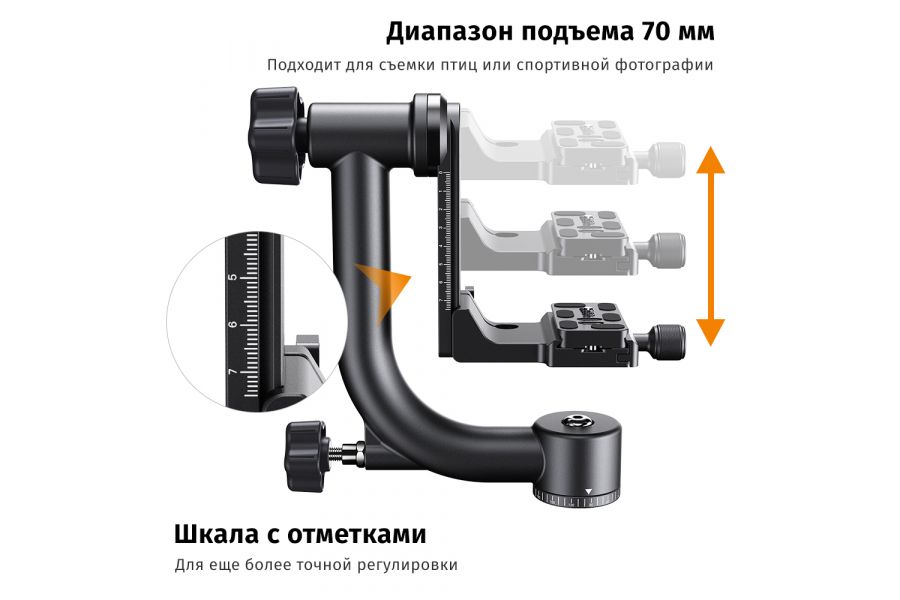 Диапазон подъема 70 мм

Подходит для съемки птиц или спортивной фотографии

5
6
7

Шкала с отметками

Для еще более точной регулировки