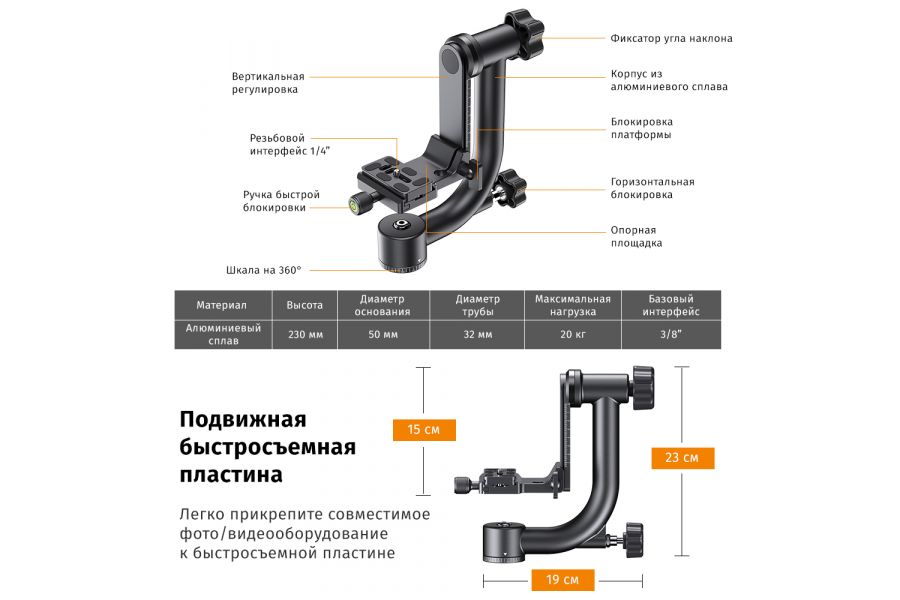 Вертикальная регулировка

Резьбовой интерфейс 1/4"

Ручка быстрой блокировки

Шкала на 360°

Фиксатор угла наклона

Корпус из алюминиевого сплава

Блокировка платформы

Горизонтальная блокировка

Опорная площадка

| Материал | Высота | Диаметр основания | Диаметр трубы | Максимальная нагрузка | Базовый интерфейс |
|---|---|---|---|---|---|
| Алюминиевый сплав | 230 мм | 50 мм | 32 мм | 20 кг | 3/8" |

Подвижная быстросъемная пластина

Легко прикрепите совместимое фото/видеооборудование к быстросъемной пластине

15 см

23 см

19 см