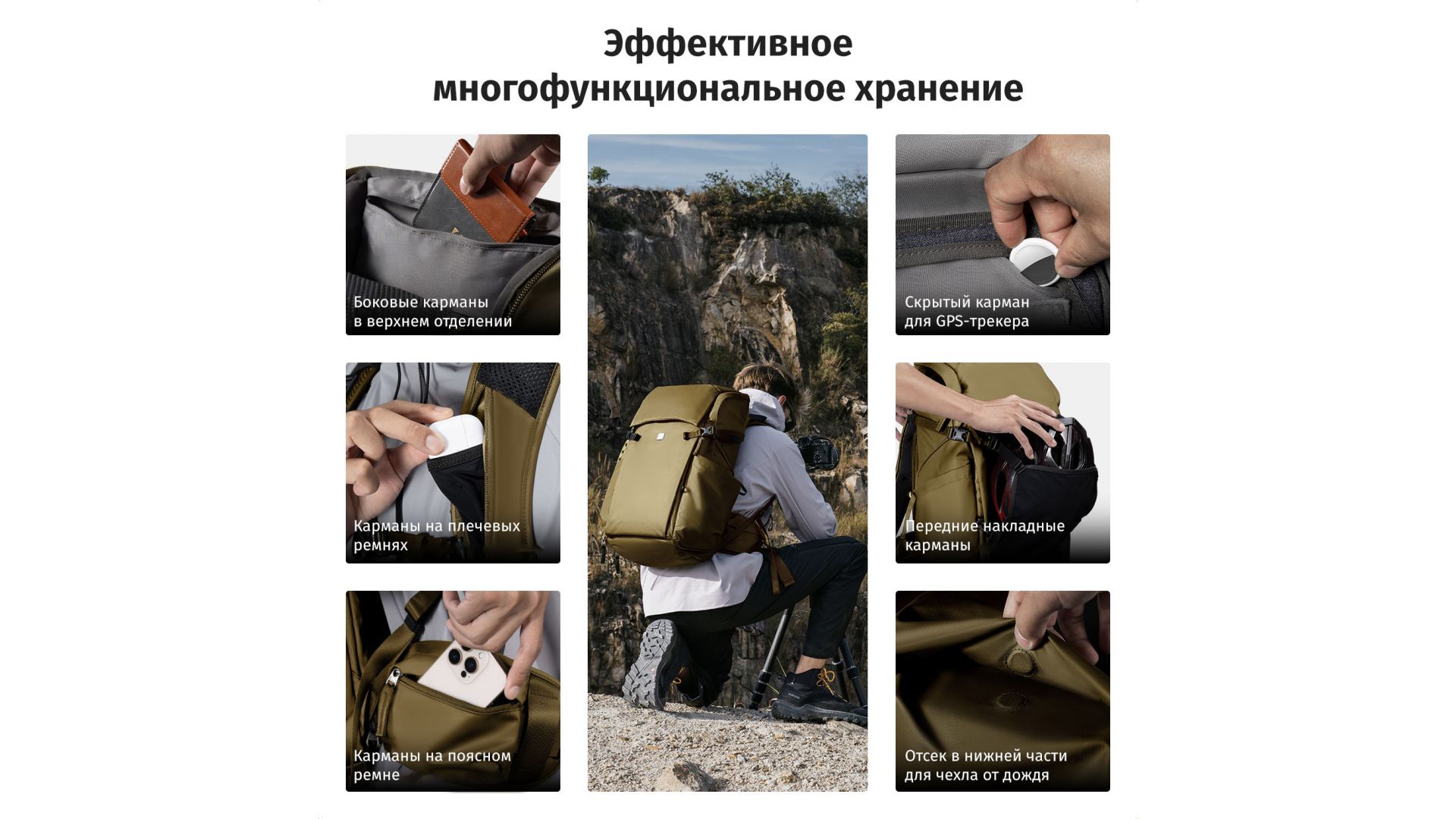 Эффективное многофункциональное хранение

Боковые карманы в верхнем отделении

Карманы на плечевых ремнях

Карманы на поясном ремне

Скрытый карман для GPS-трекера

Передние накладные карманы

Отсек в нижней части для чехла от дождя