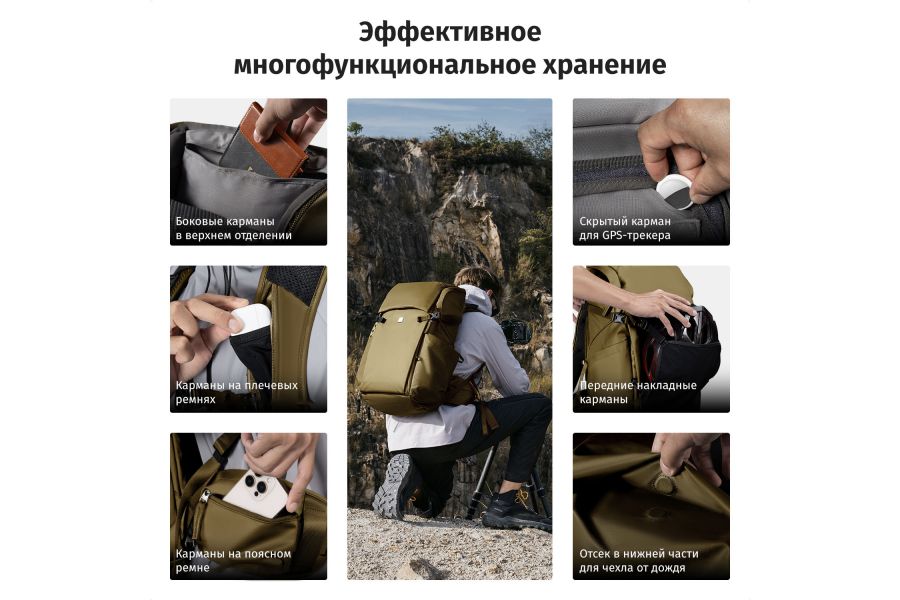 Эффективное многофункциональное хранение

Боковые карманы в верхнем отделении

Карманы на плечевых ремнях

Карманы на поясном ремне

Скрытый карман для GPS-трекера

Передние накладные карманы

Отсек в нижней части для чехла от дождя