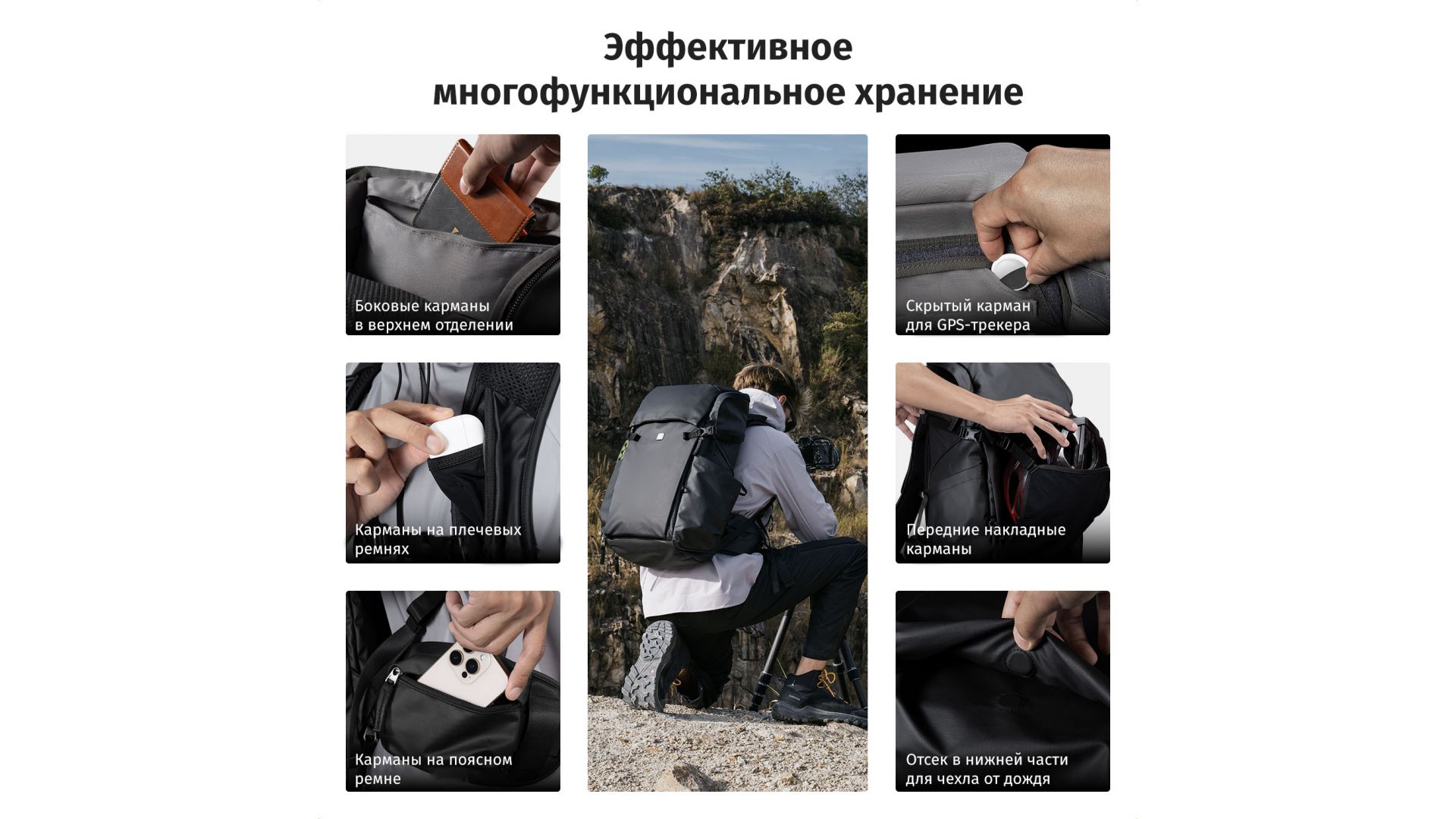 Эффективное многофункциональное хранение

Боковые карманы в верхнем отделении

Карманы на плечевых ремнях

Карманы на поясном ремне

Скрытый карман для GPS-трекера

Передние накладные карманы

Отсек в нижней части для чехла от дождя