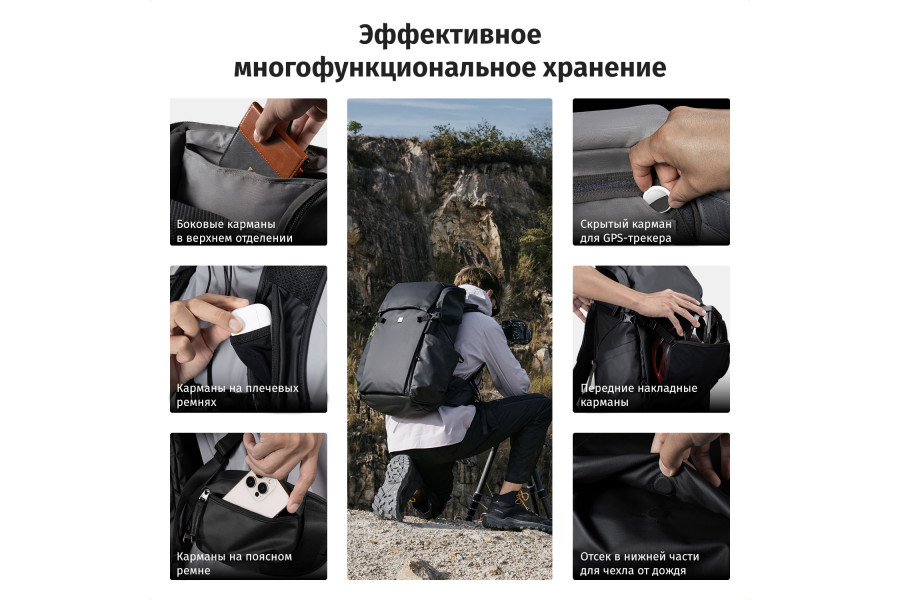 Эффективное многофункциональное хранение

Боковые карманы в верхнем отделении

Карманы на плечевых ремнях

Карманы на поясном ремне

Скрытый карман для GPS-трекера

Передние накладные карманы

Отсек в нижней части для чехла от дождя