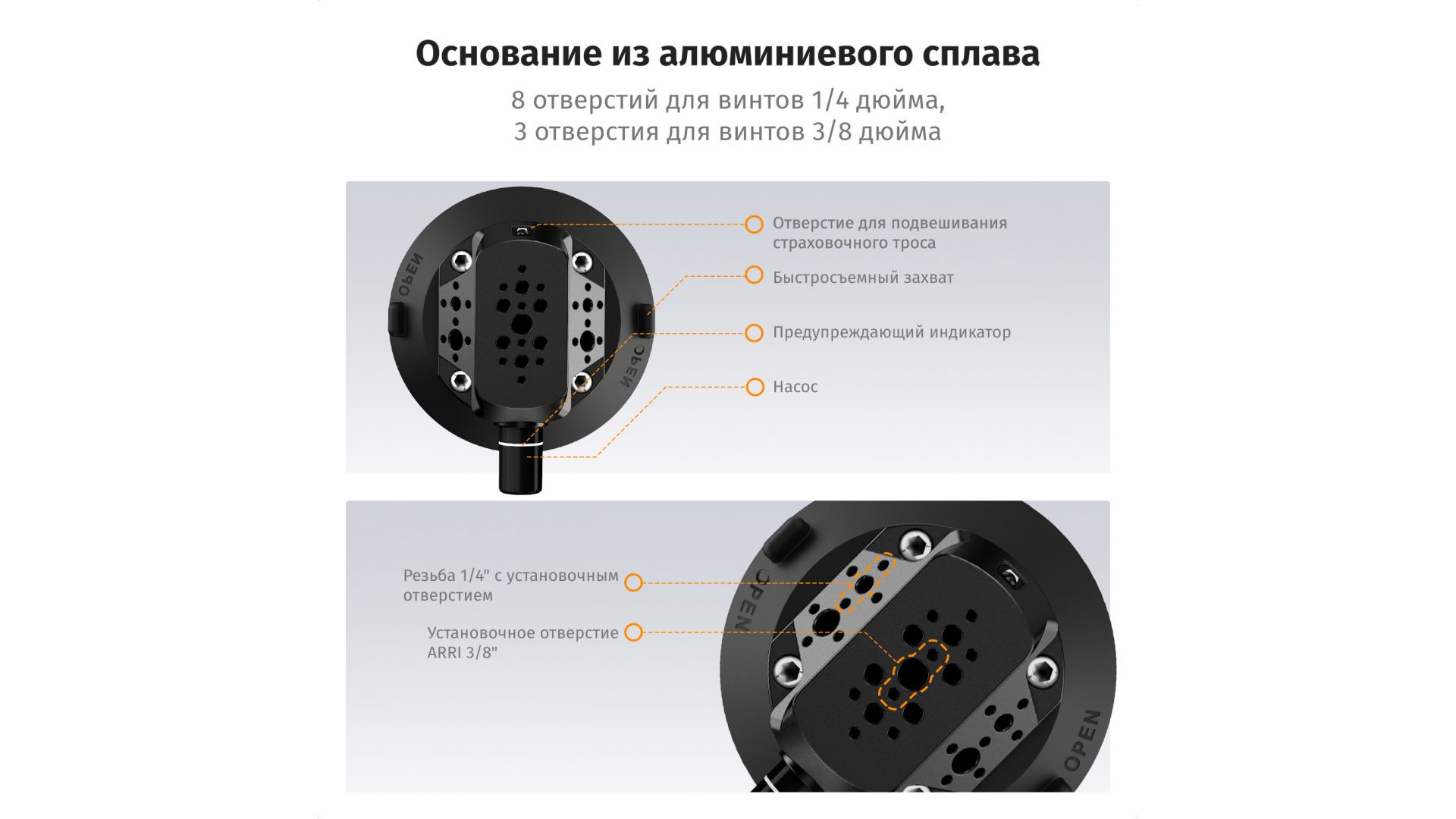 Основание из алюминиевого сплава

8 отверстий для винтов 1/4 дюйма,
3 отверстия для винтов 3/8 дюйма

OPEN

OPEN

Отверстие для подвешивания страховочного троса

Быстросъемный захват

Предупреждающий индикатор

Насос

Резьба 1/4" с установочным отверстием

Установочное отверстие ARRI 3/8"

OPEN

OPEN