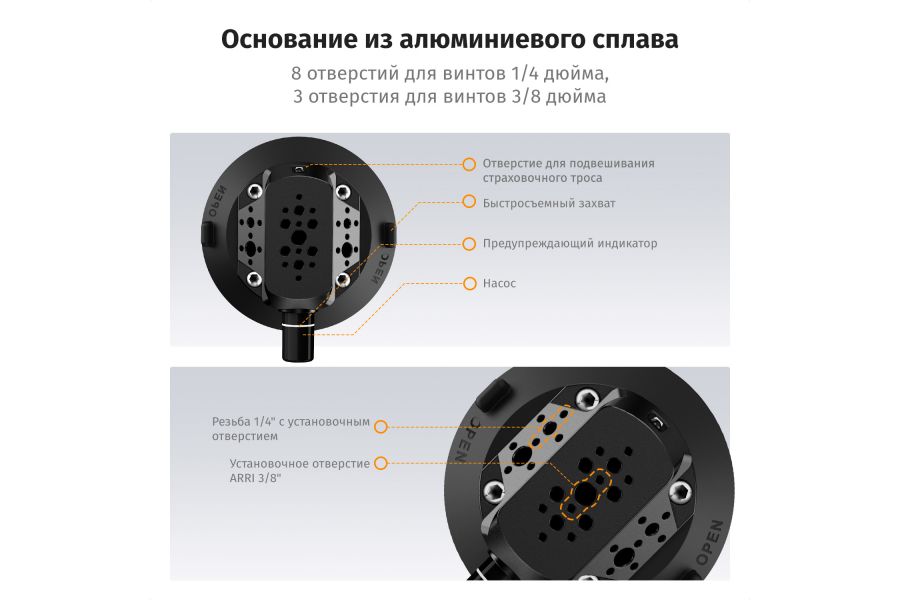 Основание из алюминиевого сплава

8 отверстий для винтов 1/4 дюйма,
3 отверстия для винтов 3/8 дюйма

OPEN

OPEN

Отверстие для подвешивания страховочного троса

Быстросъемный захват

Предупреждающий индикатор

Насос

Резьба 1/4" с установочным отверстием

Установочное отверстие ARRI 3/8"

OPEN

OPEN