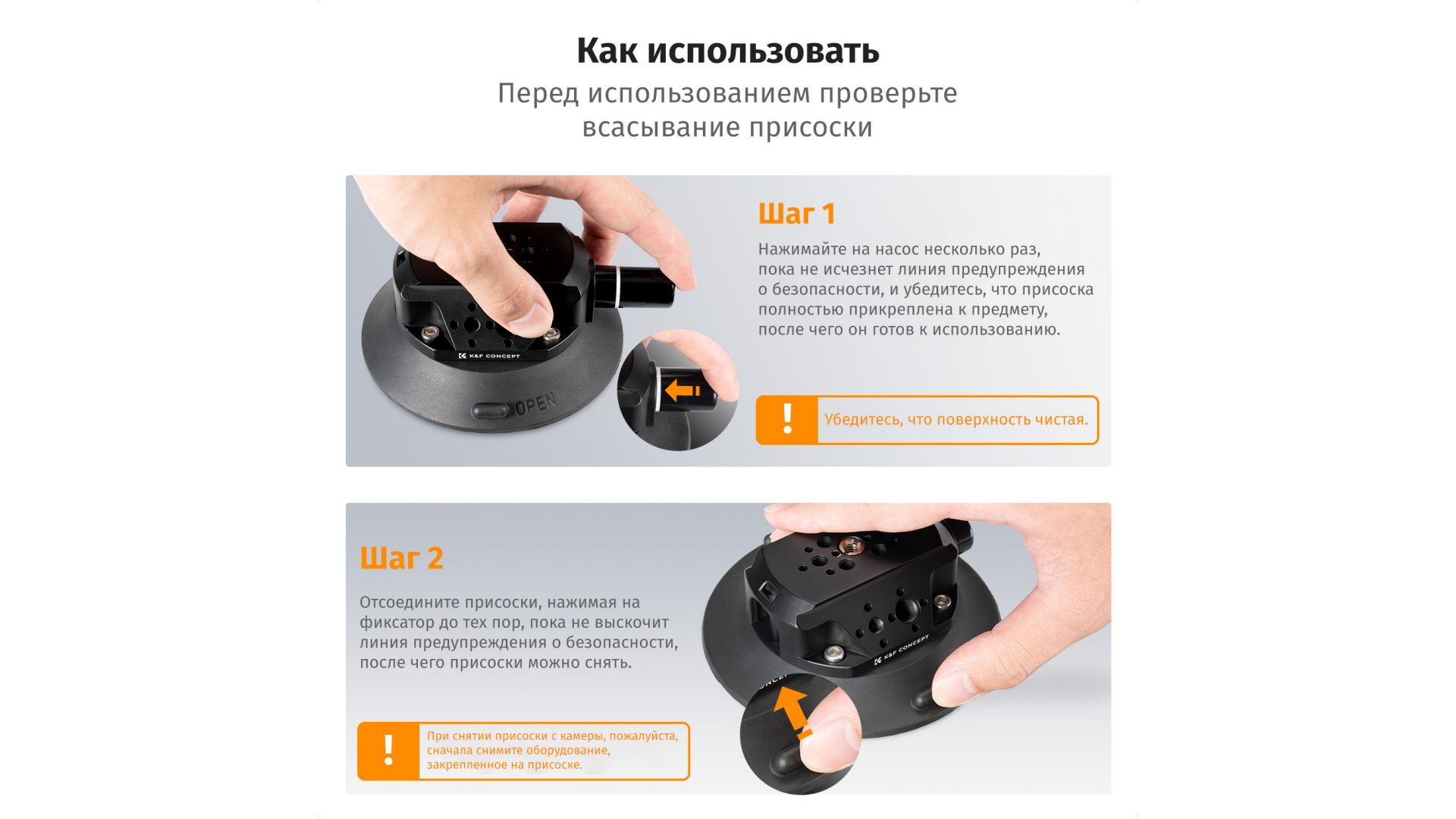 Как использовать

Перед использованием проверьте всасывание присоски

K&F CONCEPT

OPEN

Шаг 1

Нажимайте на насос несколько раз, пока не исчезнет линия предупреждения о безопасности, и убедитесь, что присоска полностью прикреплена к предмету, после чего он готов к использованию.

!

Убедитесь, что поверхность чистая.

Шаг 2

Отсоедините присоски, нажимая на фиксатор до тех пор, пока не выскочит линия предупреждения о безопасности, после чего присоски можно снять.

!

При снятии присоски с камеры, пожалуйста, сначала снимите оборудование, закрепленное на присоске.

K&F CONCEPT