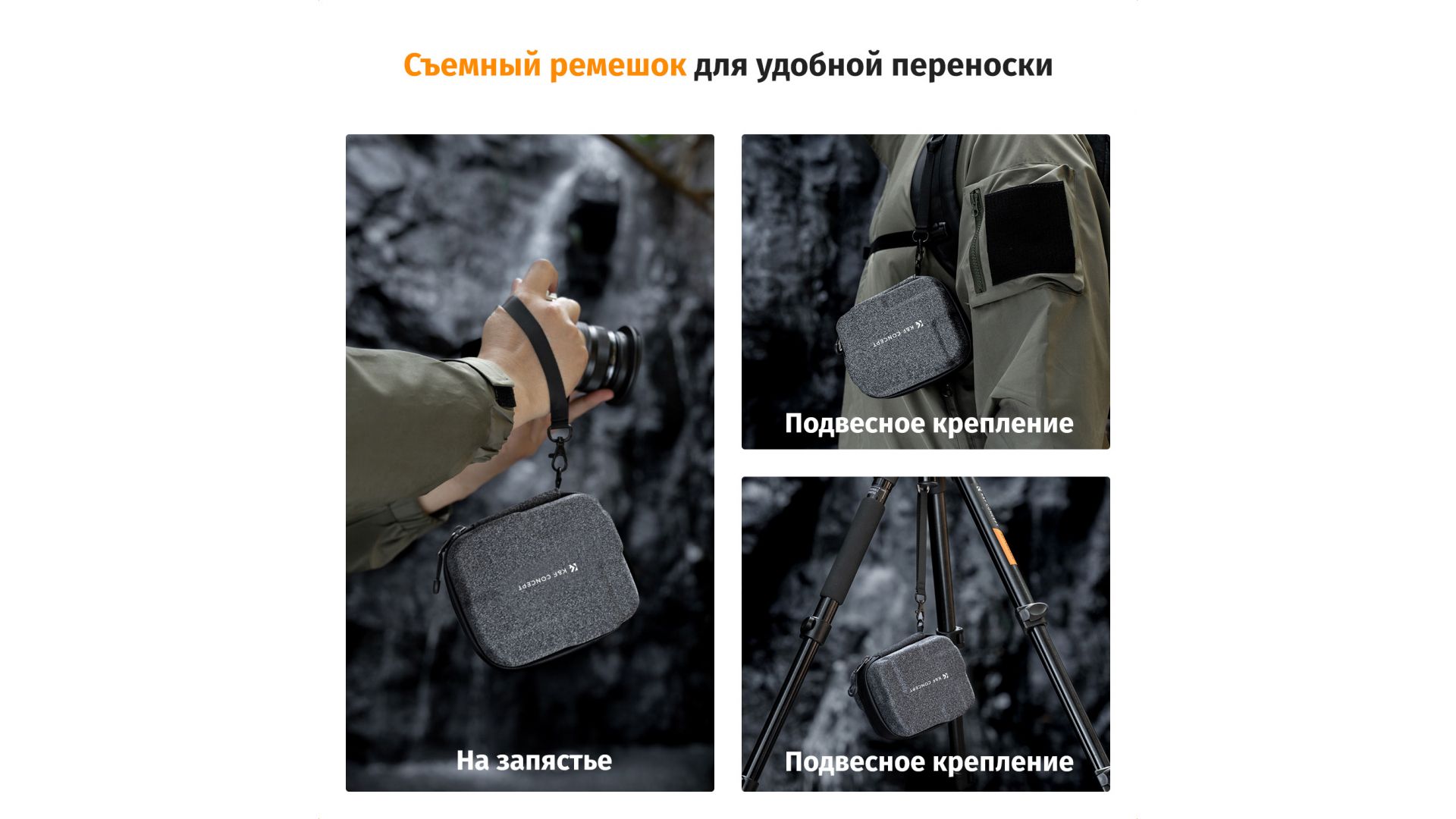 Съемный ремешок для удобной переноски

K&F CONCEPT

На запястье

K&F CONCEPT

Подвесное крепление

K&F CONCEPT

Подвесное крепление