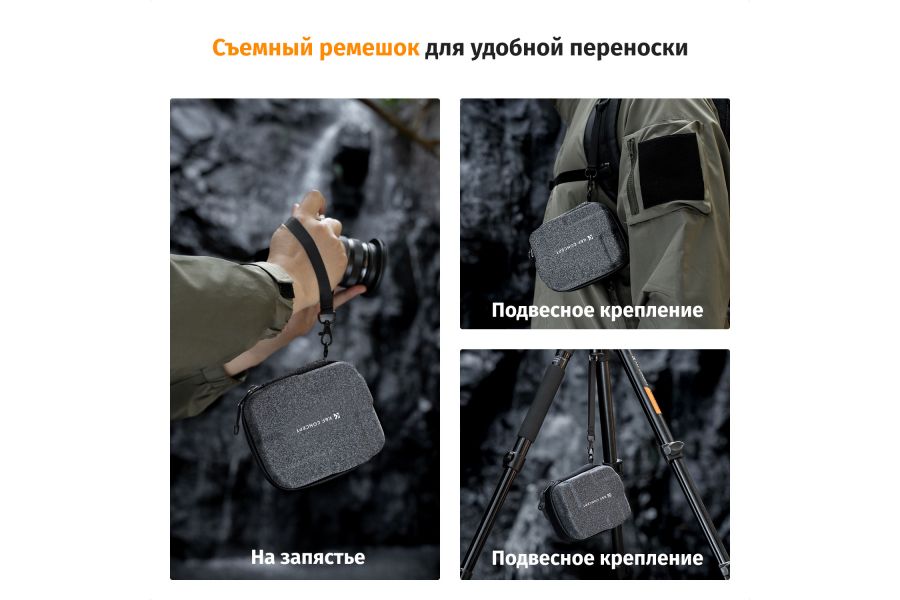 Съемный ремешок для удобной переноски

K&F CONCEPT

На запястье

K&F CONCEPT

Подвесное крепление

K&F CONCEPT

Подвесное крепление