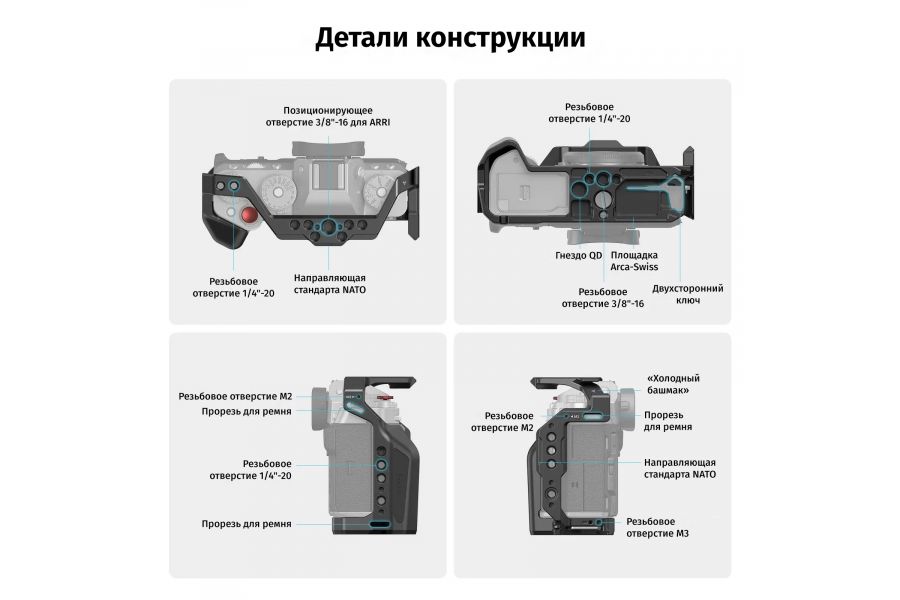 Детали конструкции

Позиционирующее отверстие 3/8"-16 для ARRI

Резьбовое отверстие 1/4"-20

Направляющая стандарта NATO

Резьбовое отверстие 1/4"-20

Гнездо QD

Площадка Arca-Swiss

Резьбовое отверстие 3/8"-16

Двухсторонний ключ

Резьбовое отверстие M2

Прорезь для ремня

Резьбовое отверстие 1/4"-20

Прорезь для ремня

«Холодный башмак»

Резьбовое отверстие M2

Прорезь для ремня

Направляющая стандарта NATO

Резьбовое отверстие M3