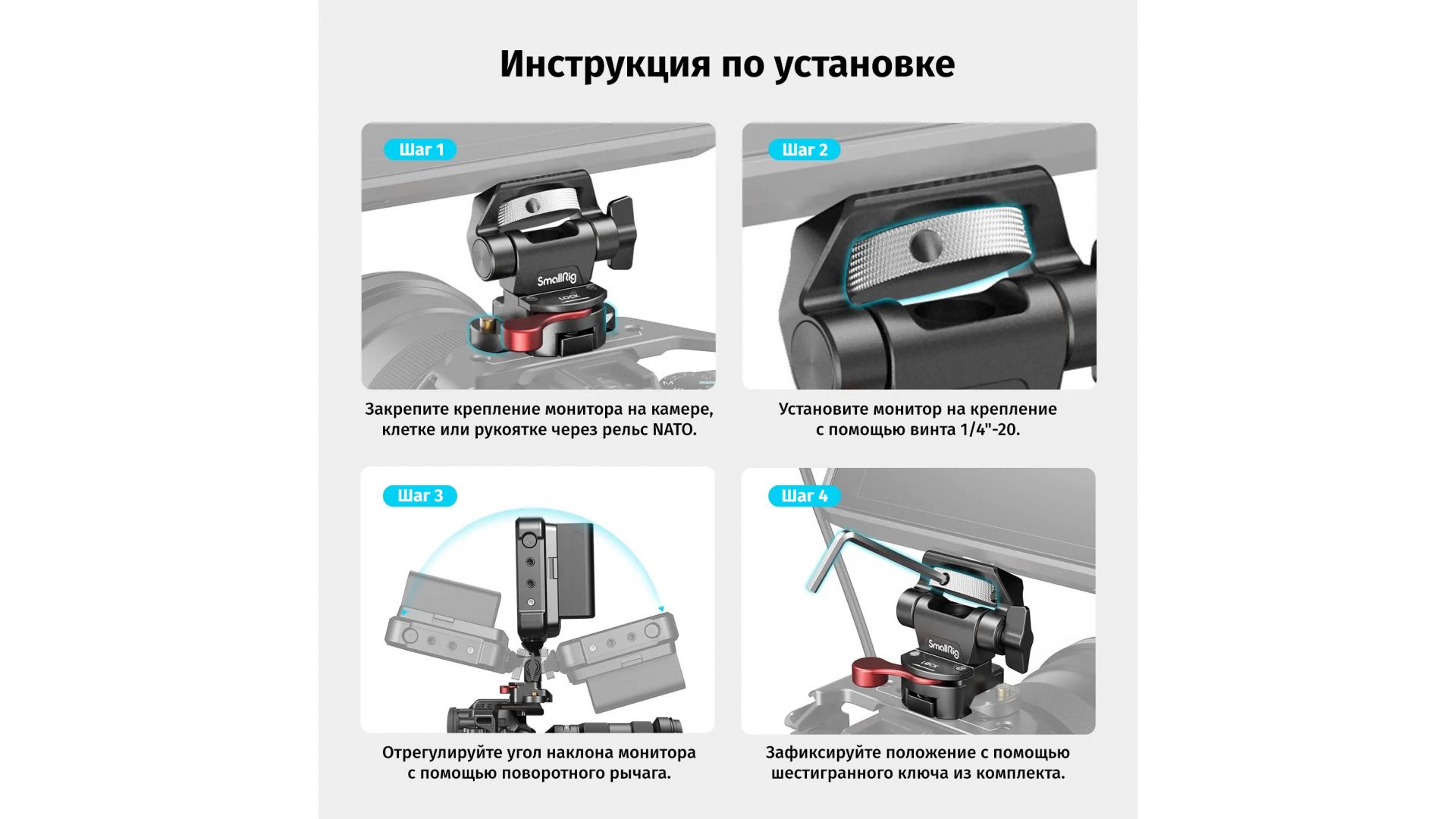 Инструкция по установке

Шаг 1

SmallRig

LOCK

Закрепите крепление монитора на камере, клетке или рукоятке через рельс NATO.

Шаг 2

Установите монитор на крепление с помощью винта 1/4"-20.

Шаг 3

Отрегулируйте угол наклона монитора с помощью поворотного рычага.

Шаг 4

SmallRig

LOCK

Зафиксируйте положение с помощью шестигранного ключа из комплекта.