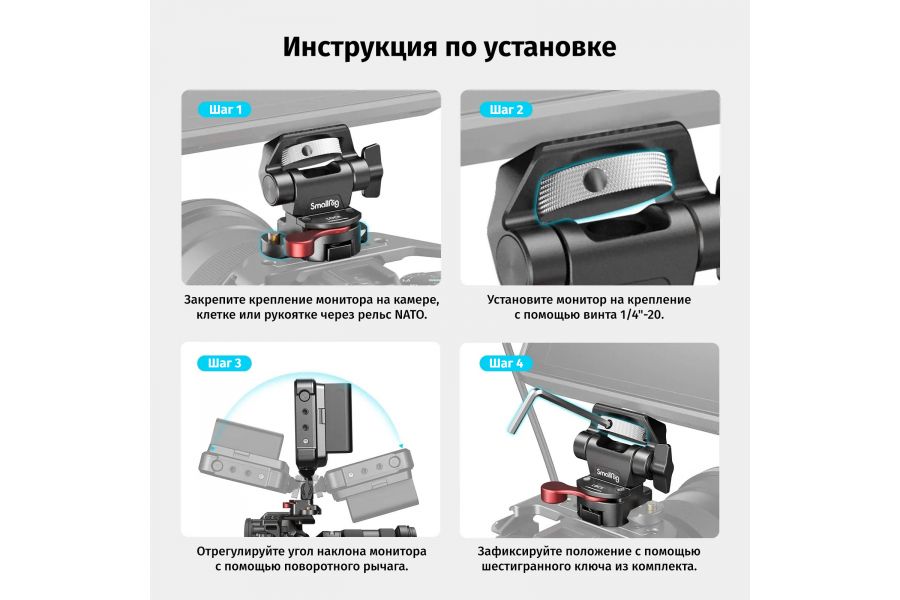 Инструкция по установке

Шаг 1

SmallRig

Закрепите крепление монитора на камере, клетке или рукоятке через рельс NATO.

Шаг 2

Установите монитор на крепление с помощью винта 1/4"-20.

Шаг 3

Отрегулируйте угол наклона монитора с помощью поворотного рычага.

Шаг 4

SmallRig

Зафиксируйте положение с помощью шестигранного ключа из комплекта.