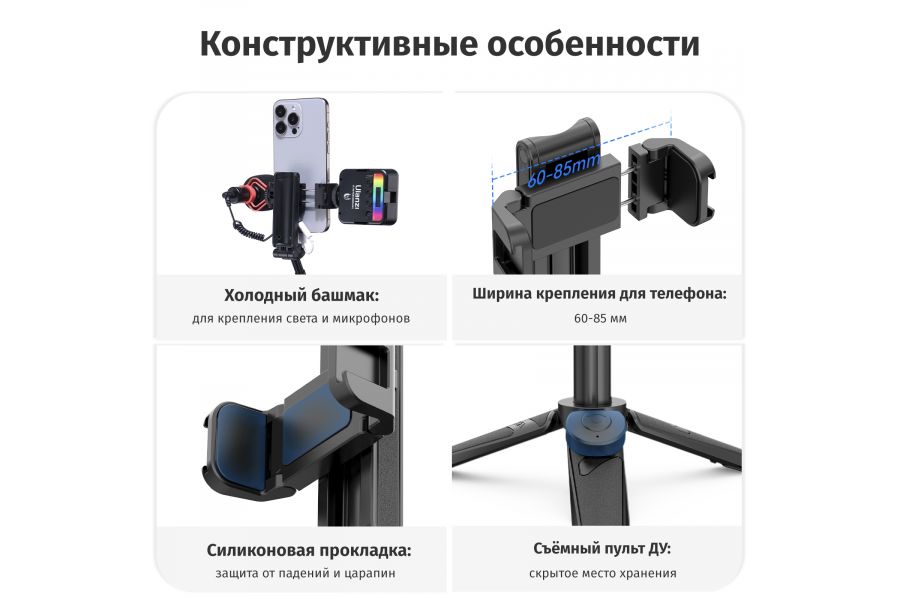 Конструктивные особенности

Ulanzi

Холодный башмак:
для крепления света и микрофонов

60-85mm

Ширина крепления для телефона:
60-85 мм

Силиконовая прокладка:
защита от падений и царапин

Съёмный пульт ДУ:
скрытое место хранения