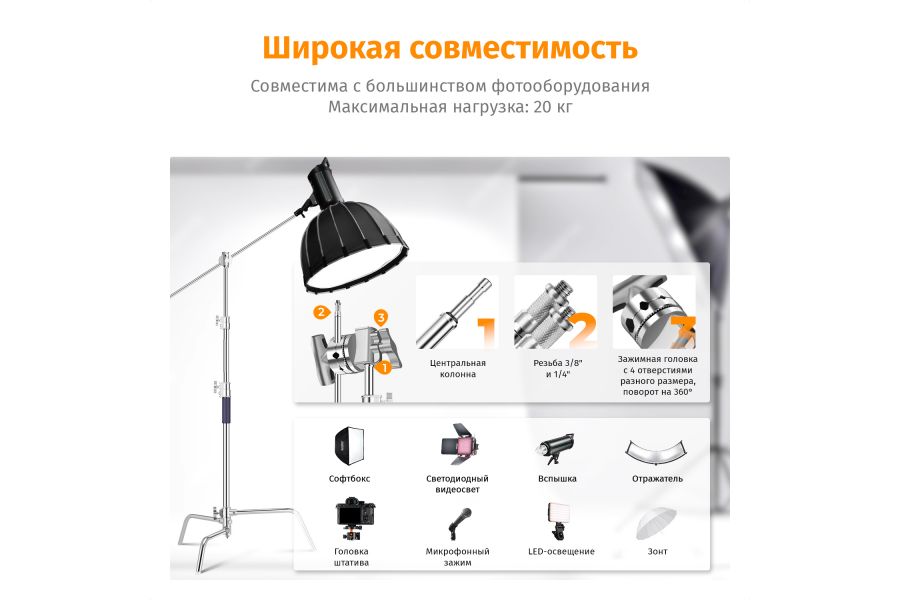 Широкая совместимость

Совместима с большинством фотооборудования
Максимальная нагрузка: 20 кг

2
3
1

1
Центральная колонна

2
Резьба 3/8" и 1/4"

3
Зажимная головка с 4 отверстиями разного размера, поворот на 360°

Софтбокс

Светодиодный видеосвет

Вспышка

Отражатель

Головка штатива

Микрофонный зажим

LED-освещение

Зонт