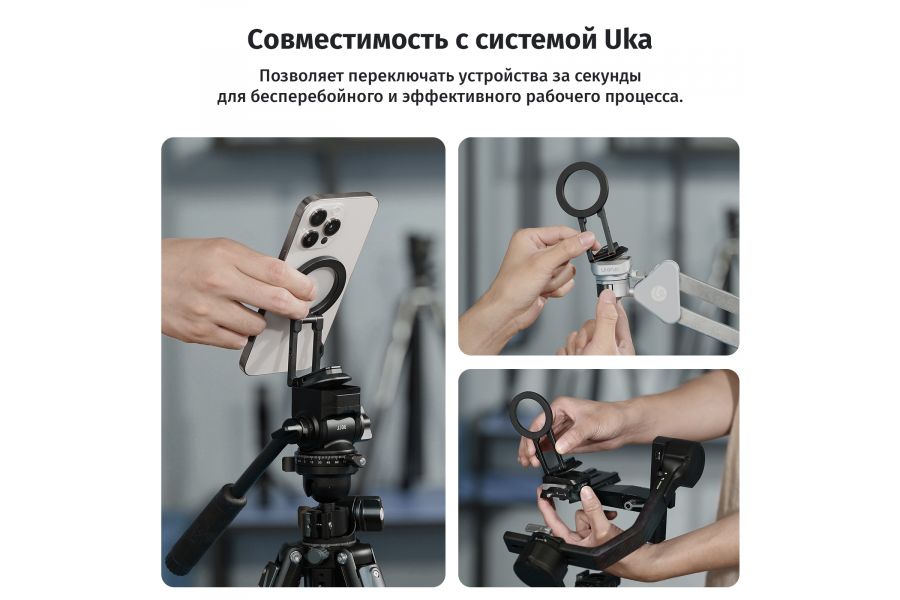 Совместимость с системой Uka

Позволяет переключать устройства за секунды для бесперебойного и эффективного рабочего процесса.