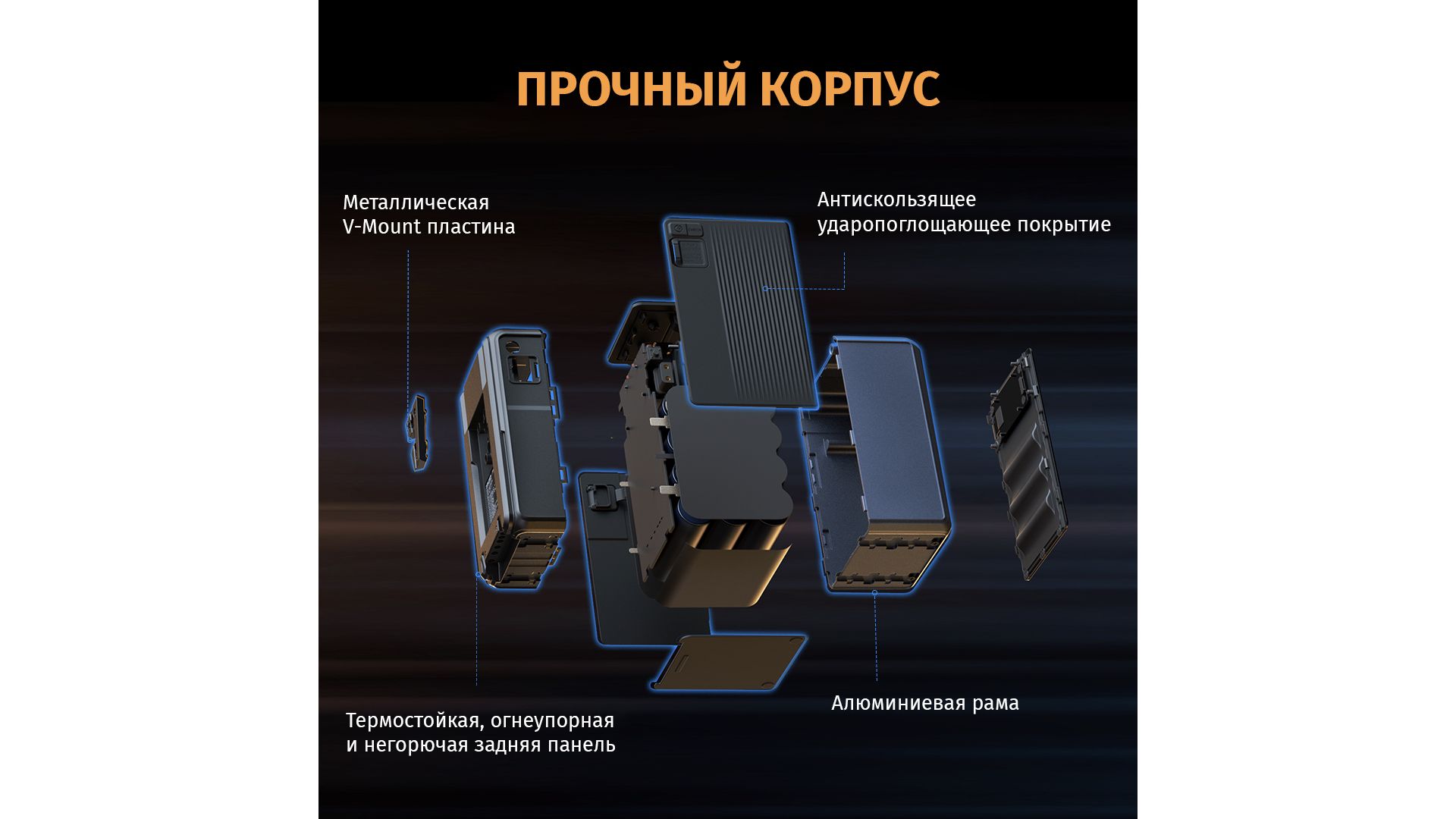 ПРОЧНЫЙ КОРПУС

Металлическая V-Mount пластина

Антискользящее ударопоглощающее покрытие

Термостойкая, огнеупорная и негорючая задняя панель

Алюминиевая рама