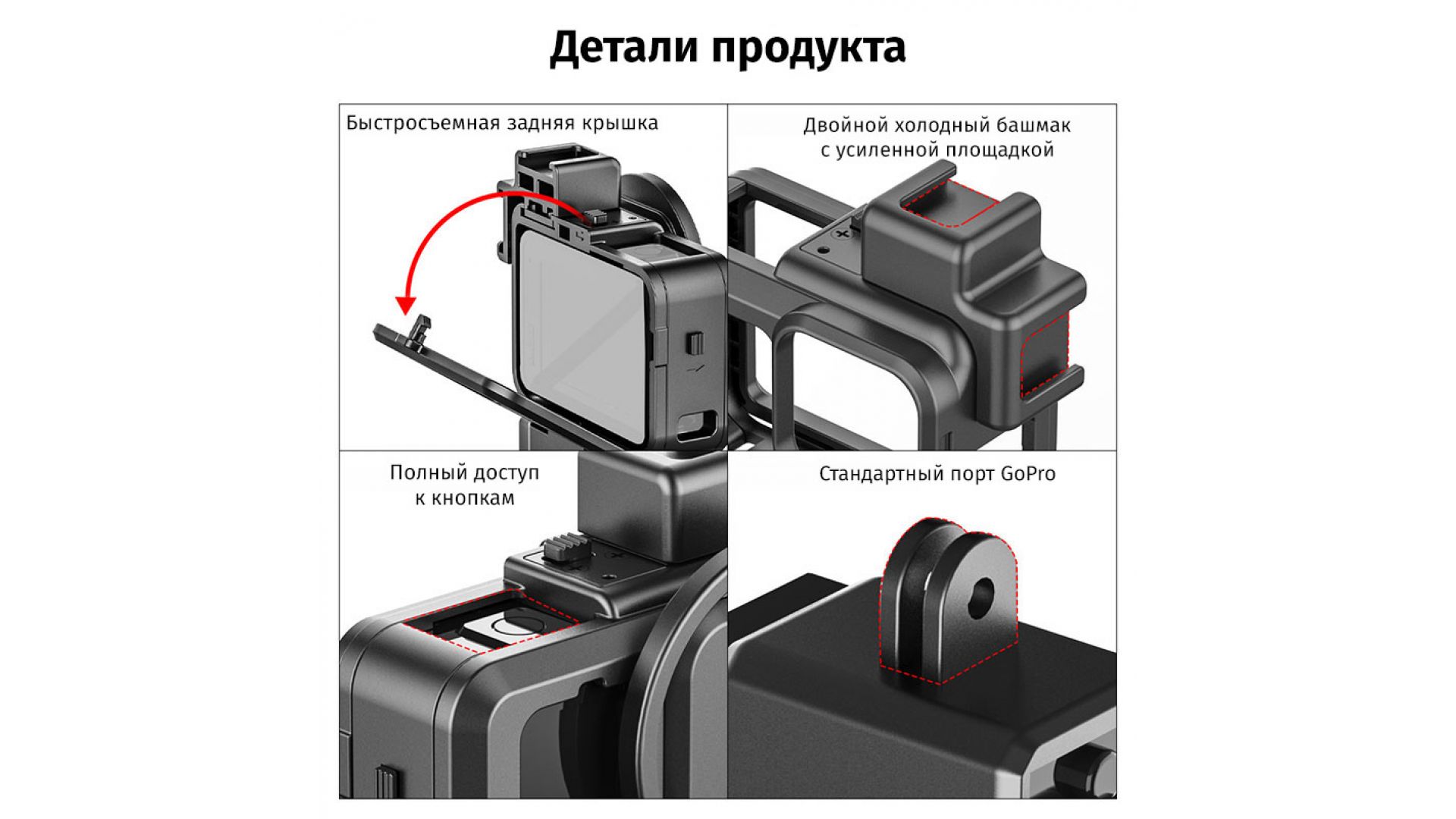 Детали продукта

Быстросъемная задняя крышка

Двойной холодный башмак с усиленной площадкой

Полный доступ к кнопкам

Стандартный порт GoPro