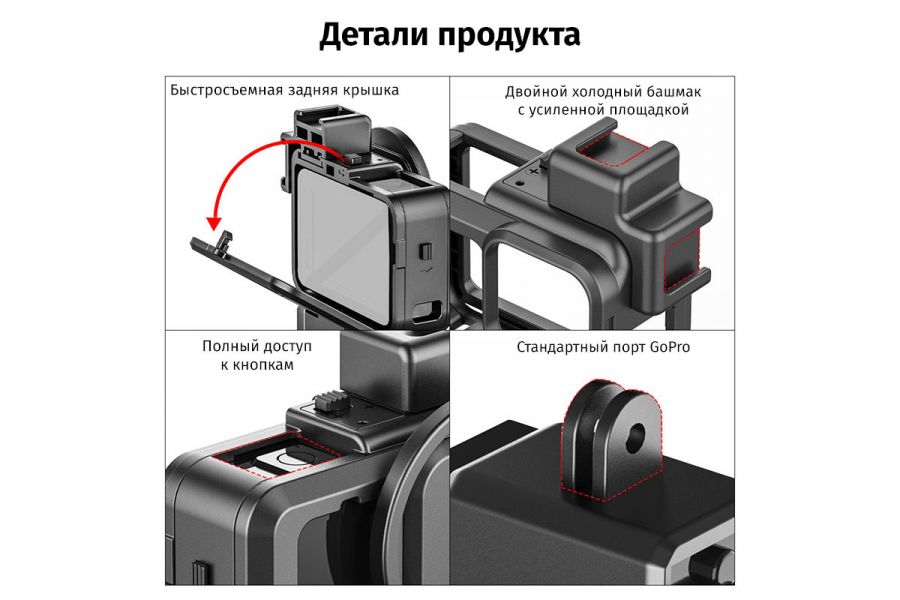 Детали продукта

Быстросъемная задняя крышка

Двойной холодный башмак с усиленной площадкой

Полный доступ к кнопкам

Стандартный порт GoPro