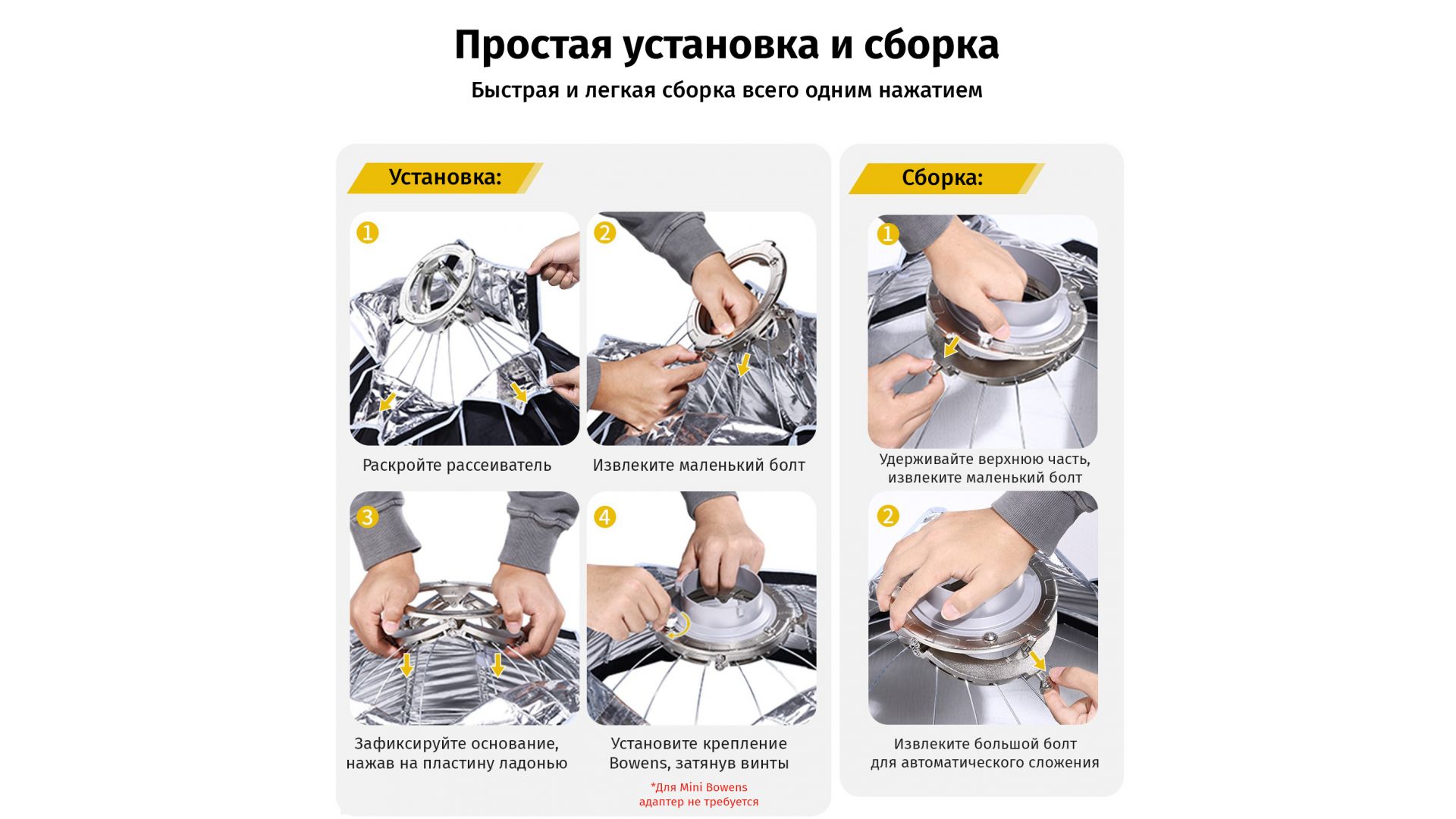 Простая установка и сборка

Быстрая и легкая сборка всего одним нажатием

Установка:

1

Раскройте рассеиватель

2

Извлеките маленький болт

3

Зафиксируйте основание, нажав на пластину ладонью

4

Установите крепление Bowens, затянув винты

*Для Mini Bowens адаптер не требуется

Сборка:

1

Удерживайте верхнюю часть, извлеките маленький болт

2

Извлеките большой болт для автоматического сложения