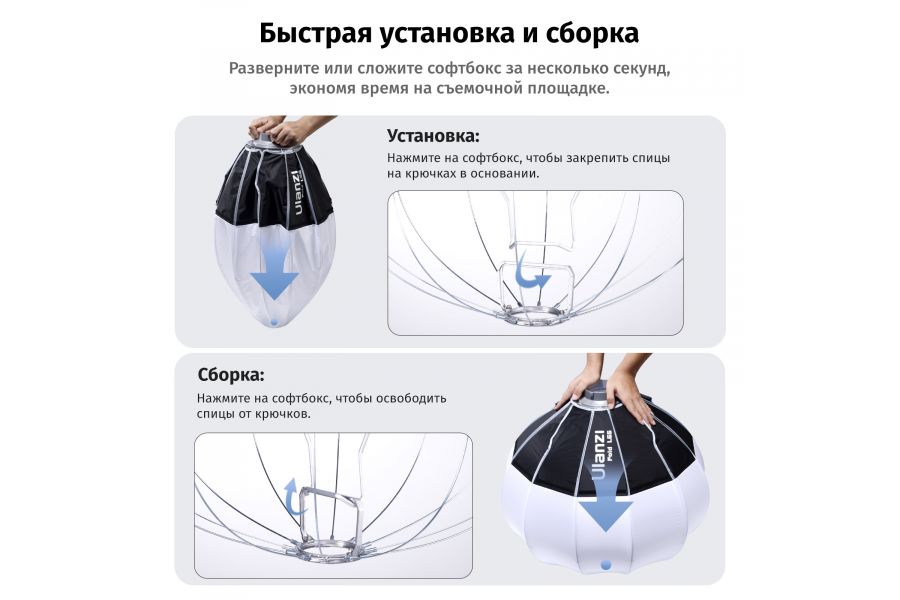 Быстрая установка и сборка

Разверните или сложите софтбокс за несколько секунд, экономя время на съемочной площадке.

Ulanzi

Установка:

Нажмите на софтбокс, чтобы закрепить спицы на крючках в основании.

Сборка:

Нажмите на софтбокс, чтобы освободить спицы от крючков.

Ulanzi Fold L65