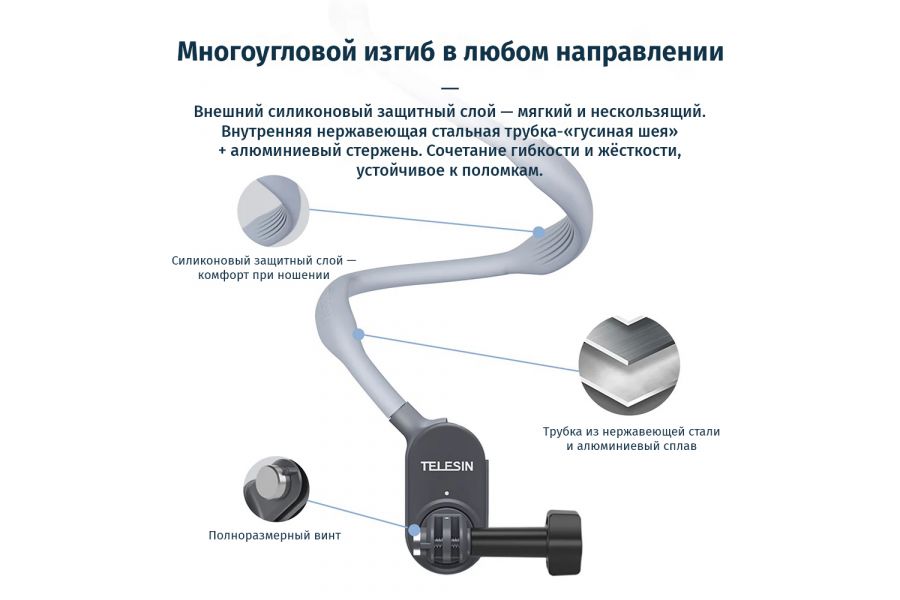 Многоугловой изгиб в любом направлении

—

Внешний силиконовый защитный слой — мягкий и нескользящий. Внутренняя нержавеющая стальная трубка-«гусиная шея» + алюминиевый стержень. Сочетание гибкости и жёсткости, устойчивое к поломкам.

Силиконовый защитный слой — комфорт при ношении

Трубка из нержавеющей стали и алюминиевый сплав

TELESIN

Полноразмерный винт