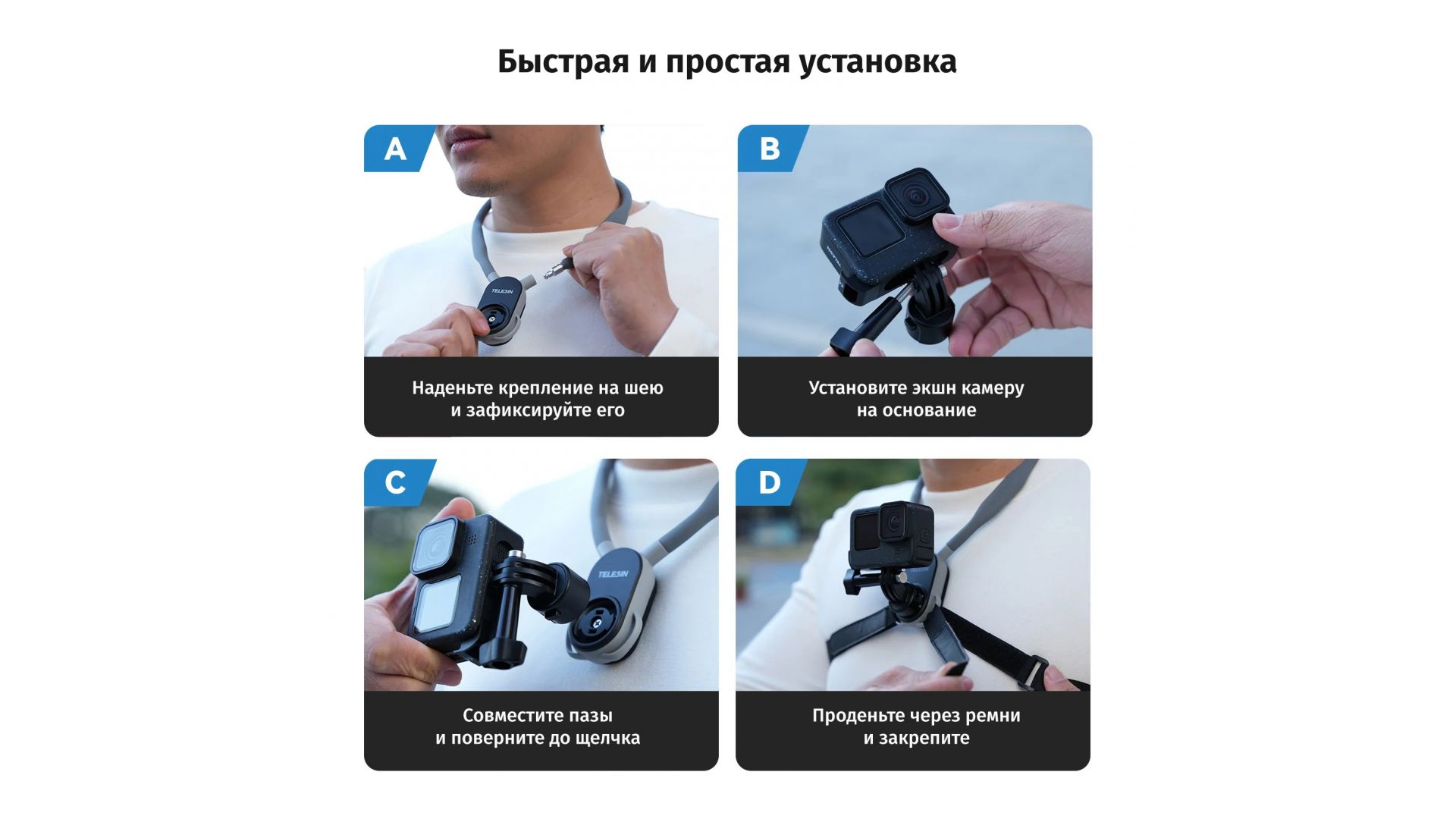 Быстрая и простая установка

A

TELESIN

Наденьте крепление на шею и зафиксируйте его

B

Установите экшн камеру на основание

C

TELESIN

Совместите пазы и поверните до щелчка

D

Проденьте через ремни и закрепите