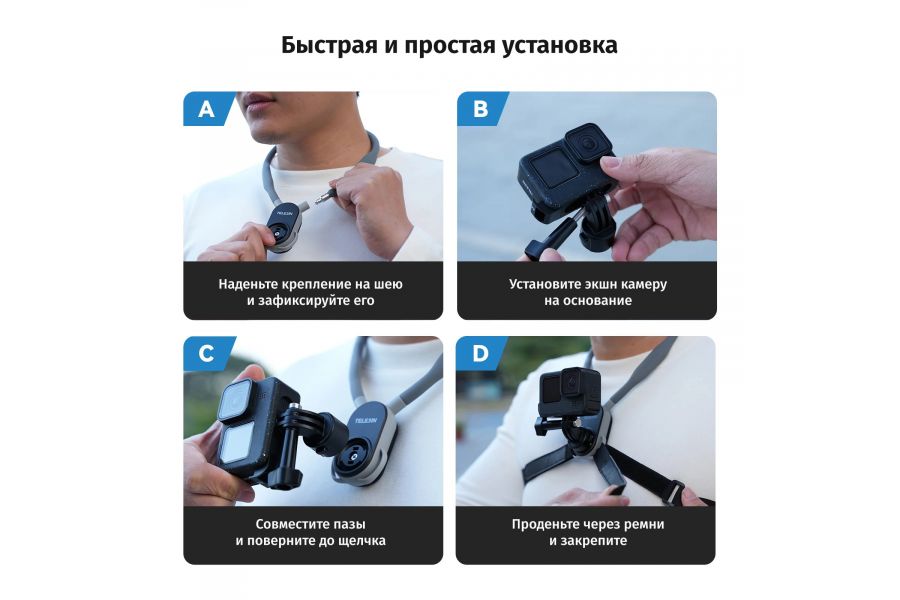 Быстрая и простая установка

A

TELESIN

Наденьте крепление на шею и зафиксируйте его

B

Установите экшн камеру на основание

C

TELESIN

Совместите пазы и поверните до щелчка

D

Проденьте через ремни и закрепите