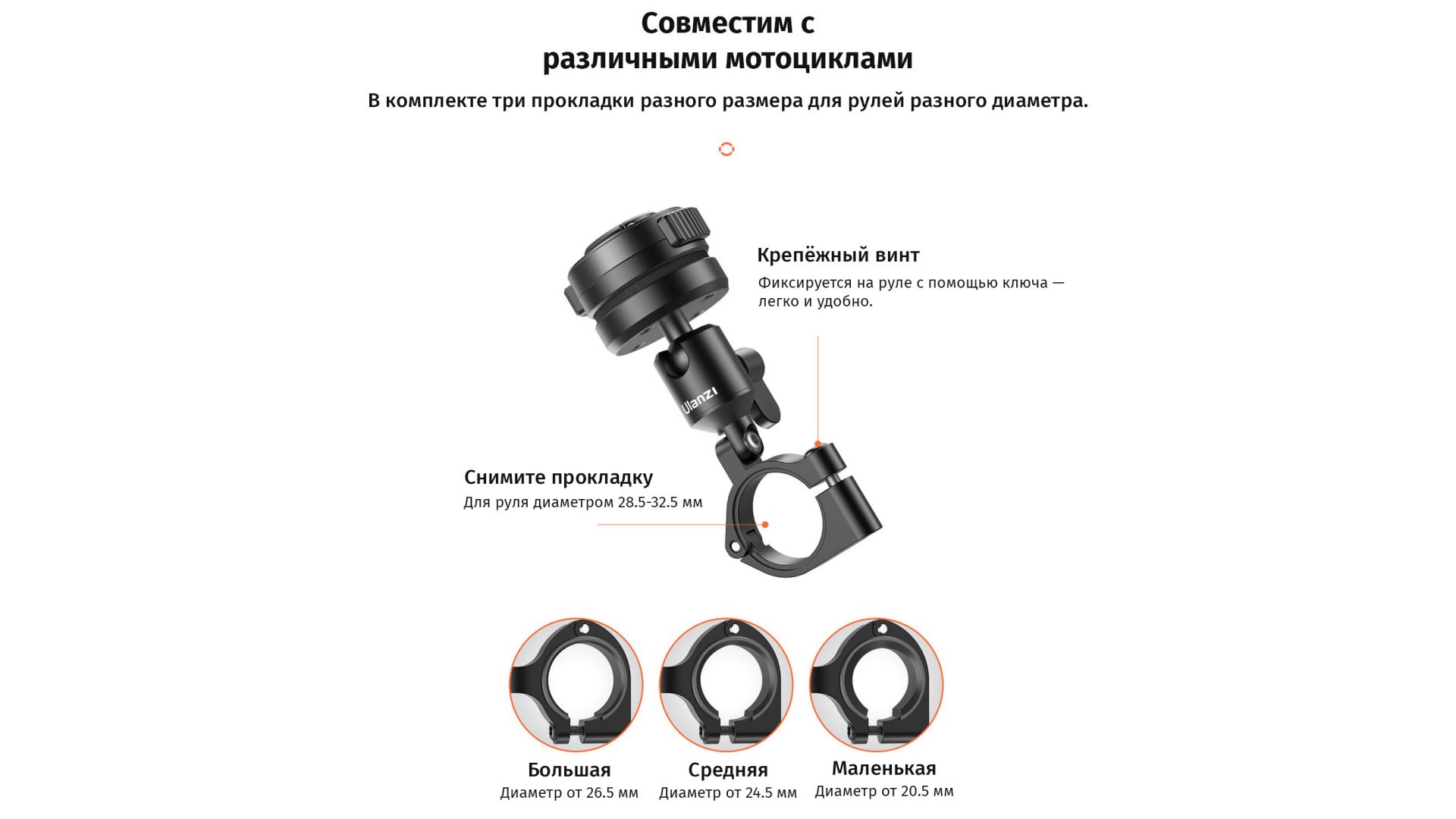 Совместим с
различными мотоциклами

В комплекте три прокладки разного размера для рулей разного диаметра.

Крепёжный винт
Фиксируется на руле с помощью ключа — легко и удобно.

Ulanzi

Снимите прокладку
Для руля диаметром 28.5-32.5 мм

Большая
Диаметр от 26.5 мм

Средняя
Диаметр от 24.5 мм

Маленькая
Диаметр от 20.5 мм