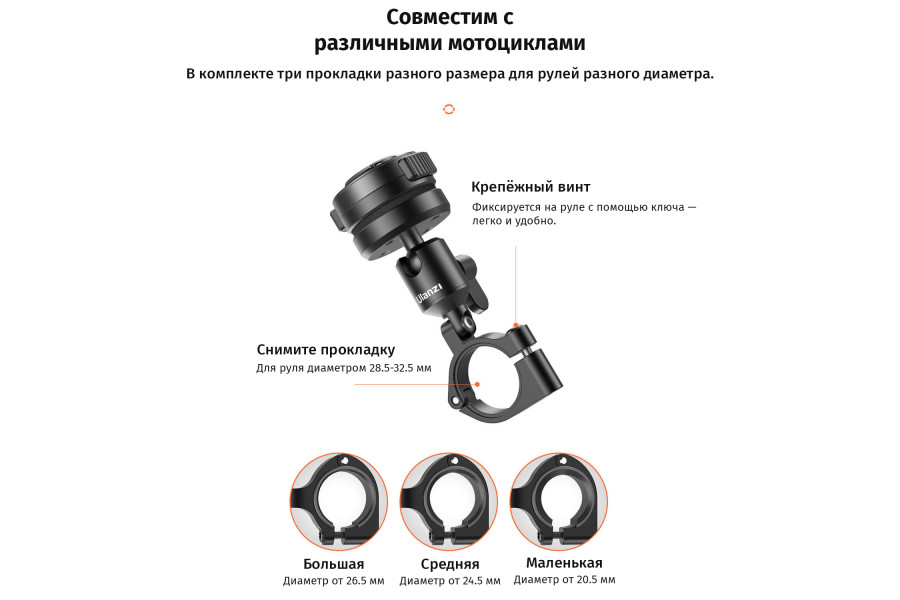 Совместим с различными мотоциклами

В комплекте три прокладки разного размера для рулей разного диаметра.

Крепёжный винт
Фиксируется на руле с помощью ключа — легко и удобно.

Ulanzi

Снимите прокладку
Для руля диаметром 28.5-32.5 мм

Большая
Диаметр от 26.5 мм

Средняя
Диаметр от 24.5 мм

Маленькая
Диаметр от 20.5 мм