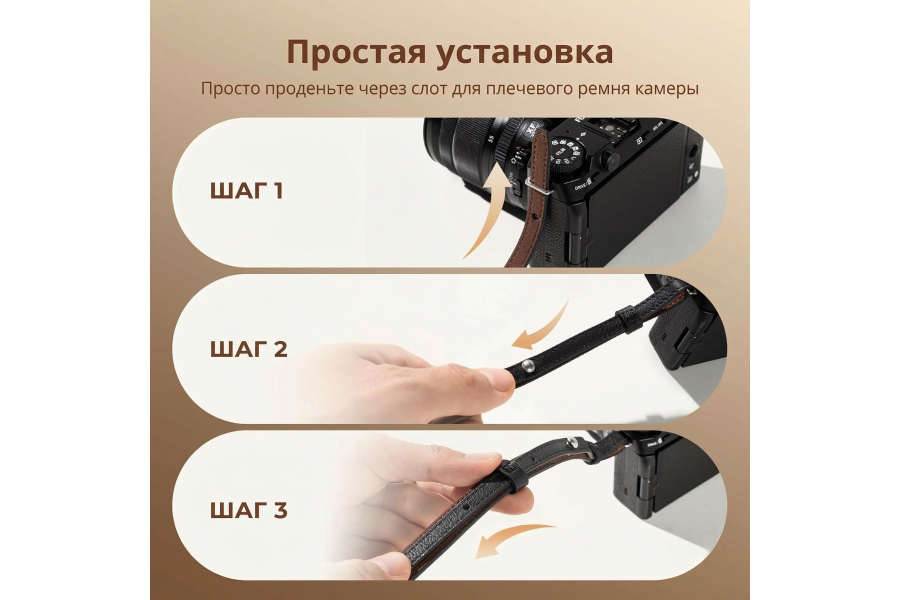 Простая установка

Просто проденьте через слот для плечевого ремня камеры

ШАГ 1

ШАГ 2

ШАГ 3