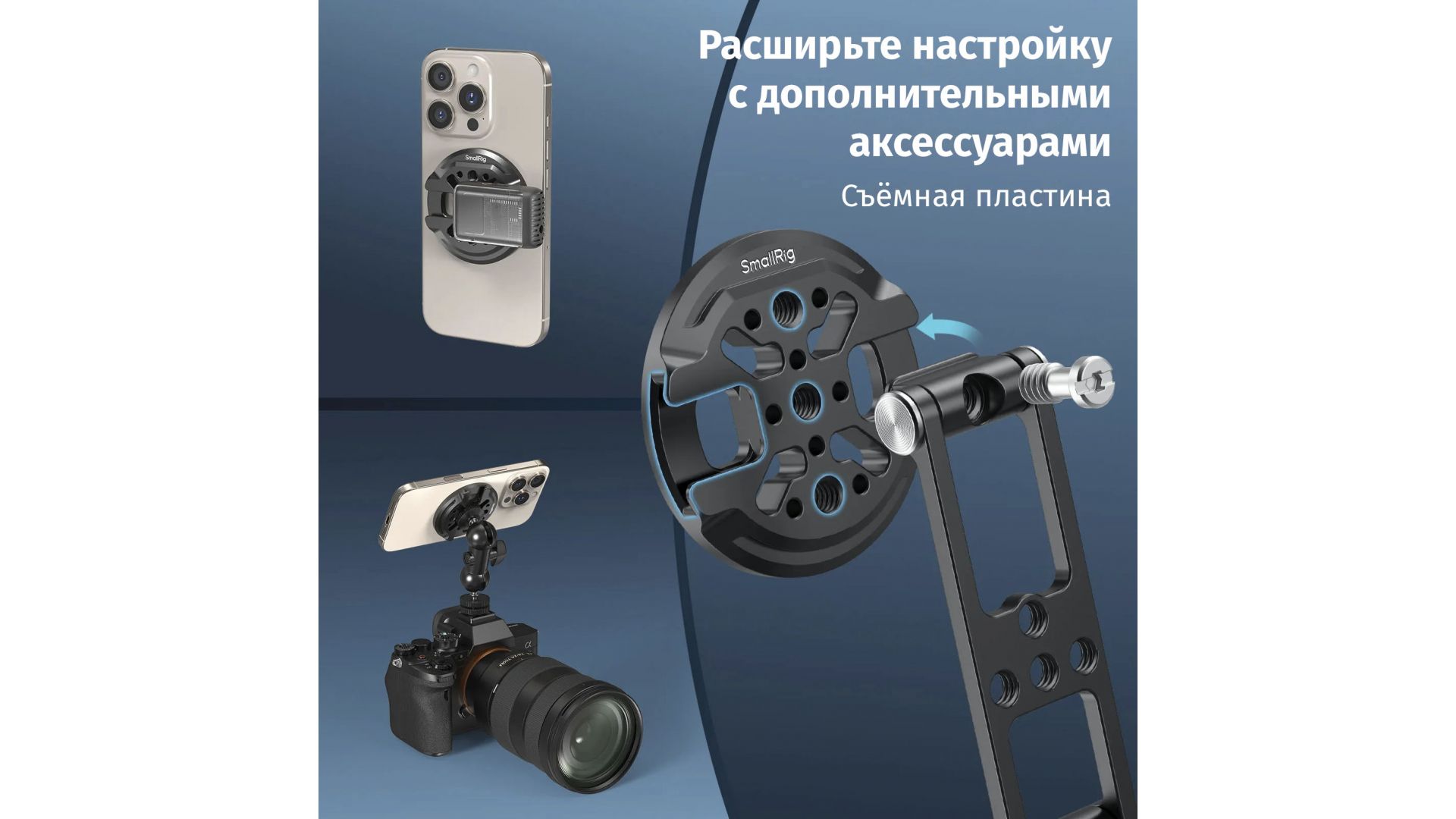 Расширьте настройку с дополнительными аксессуарами

Съёмная пластина

SmallRig

SmallRig