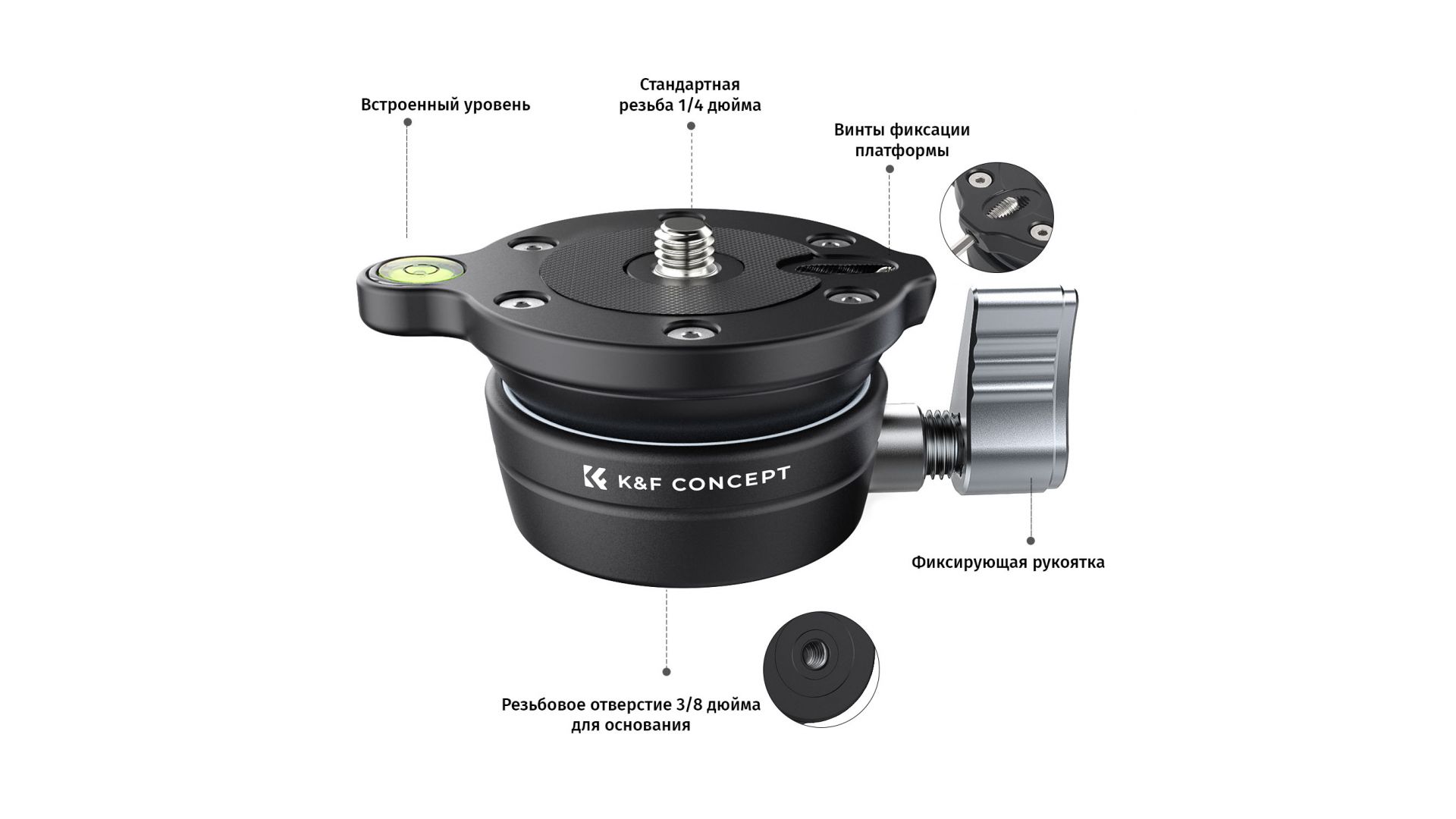 Встроенный уровень

Стандартная резьба 1/4 дюйма

Винты фиксации платформы

K&F CONCEPT

Фиксирующая рукоятка

Резьбовое отверстие 3/8 дюйма для основания