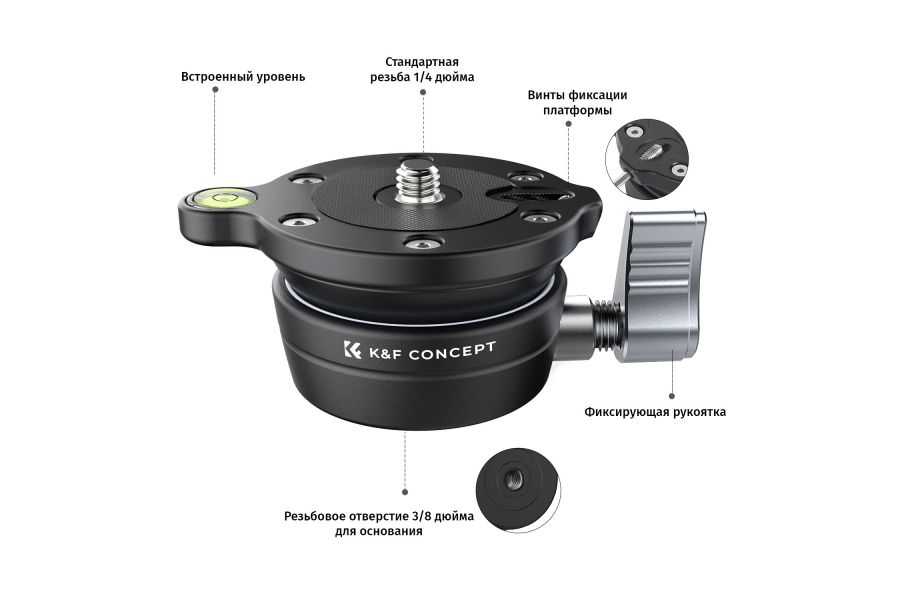 Встроенный уровень

Стандартная резьба 1/4 дюйма

Винты фиксации платформы

K&F CONCEPT

Фиксирующая рукоятка

Резьбовое отверстие 3/8 дюйма для основания