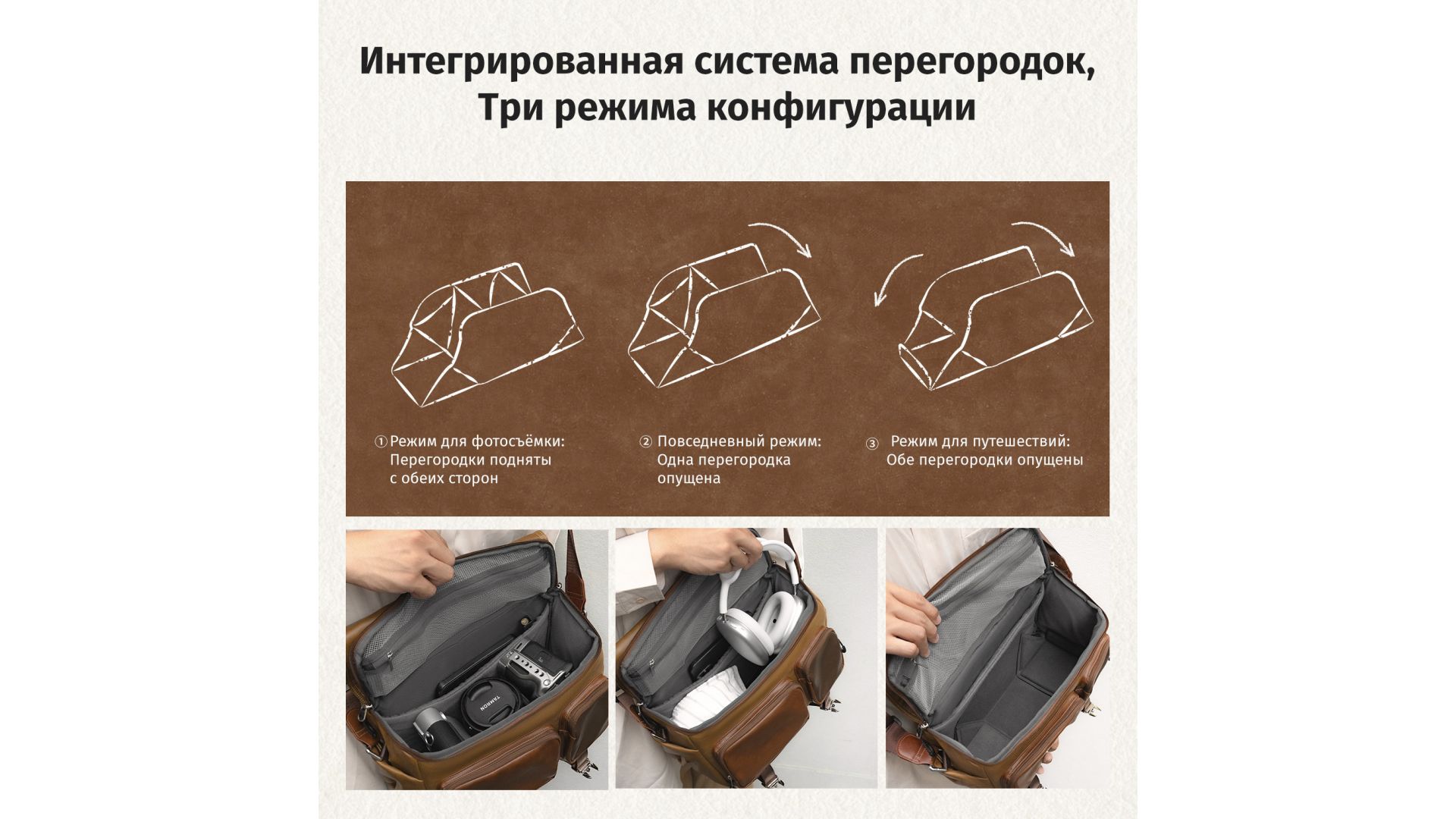 Интегрированная система перегородок,
Три режима конфигурации

① Режим для фотосъёмки:
Перегородки подняты
с обеих сторон

② Повседневный режим:
Одна перегородка
опущена

③ Режим для путешествий:
Обе перегородки опущены

TAMRON