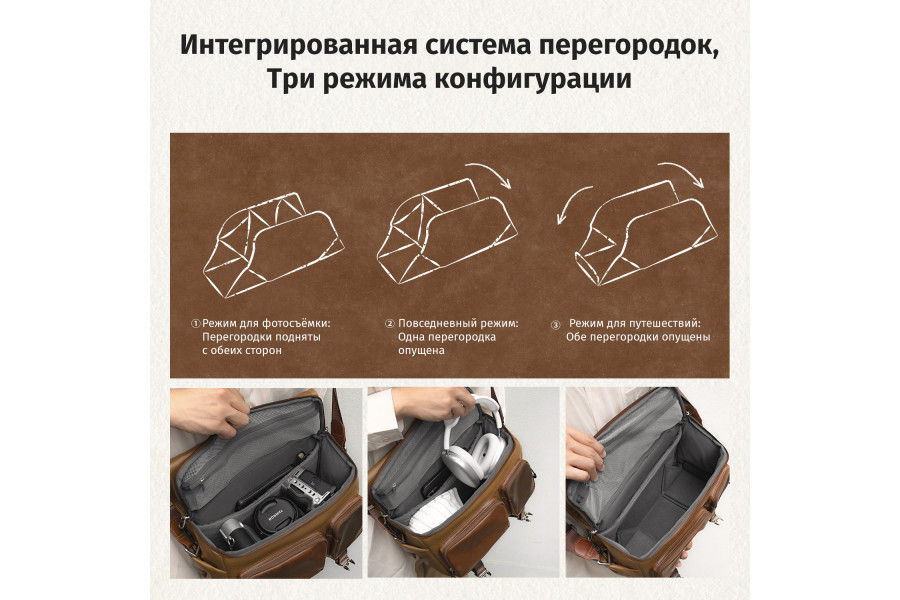 Интегрированная система перегородок, Три режима конфигурации

① Режим для фотосъёмки: Перегородки подняты с обеих сторон

② Повседневный режим: Одна перегородка опущена

③ Режим для путешествий: Обе перегородки опущены