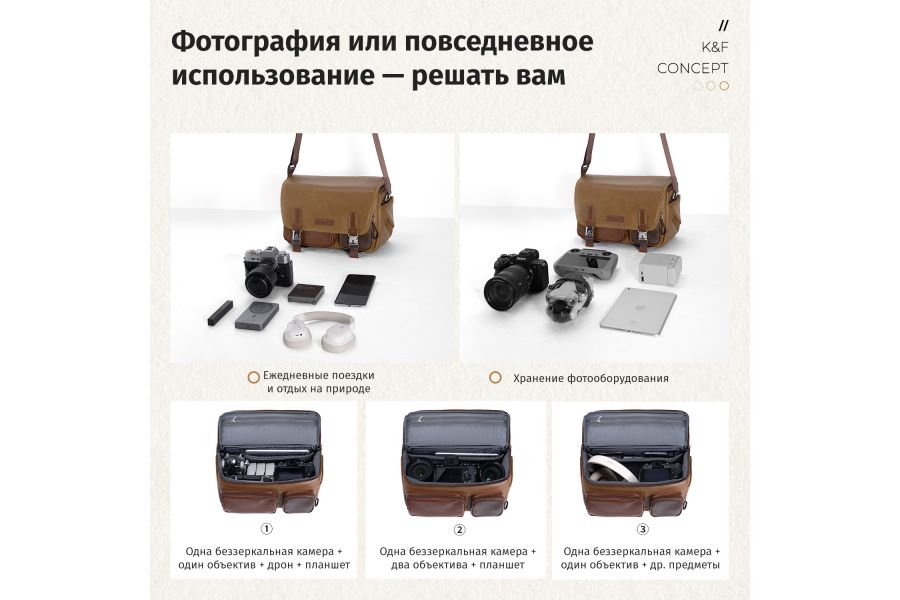 Фотография или повседневное использование — решать вам

//
K&F CONCEPT

Ежедневные поездки и отдых на природе

Хранение фотооборудования

①
Одна беззеркальная камера + один объектив + дрон + планшет

②
Одна беззеркальная камера + два объектива + планшет

③
Одна беззеркальная камера + один объектив + др. предметы