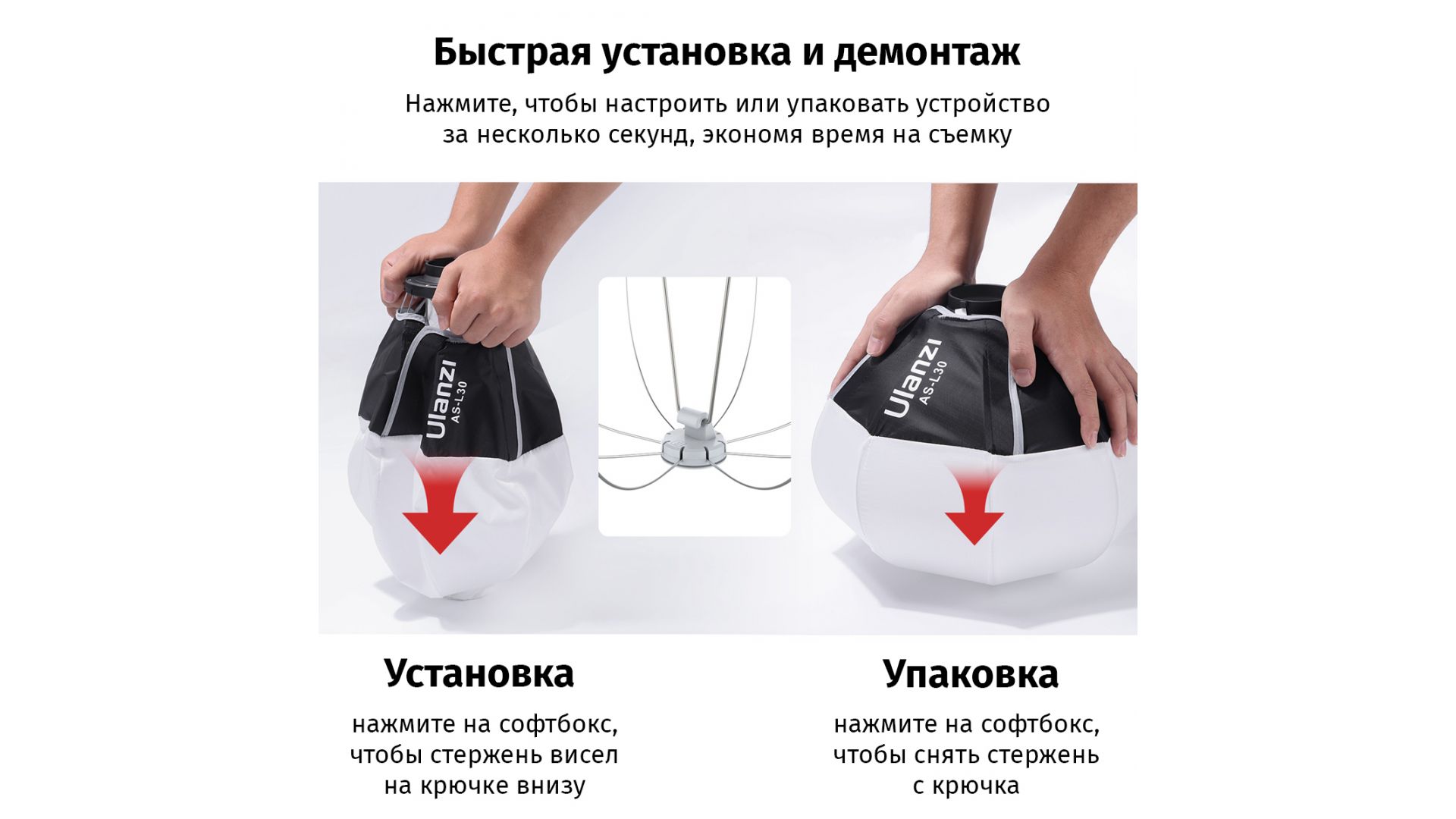 Быстрая установка и демонтаж

Нажмите, чтобы настроить или упаковать устройство за несколько секунд, экономя время на съемку

Ulanzi
AS-L30

Ulanzi
AS-L30

Установка

нажмите на софтбокс, чтобы стержень висел на крючке внизу

Упаковка

нажмите на софтбокс, чтобы снять стержень с крючка