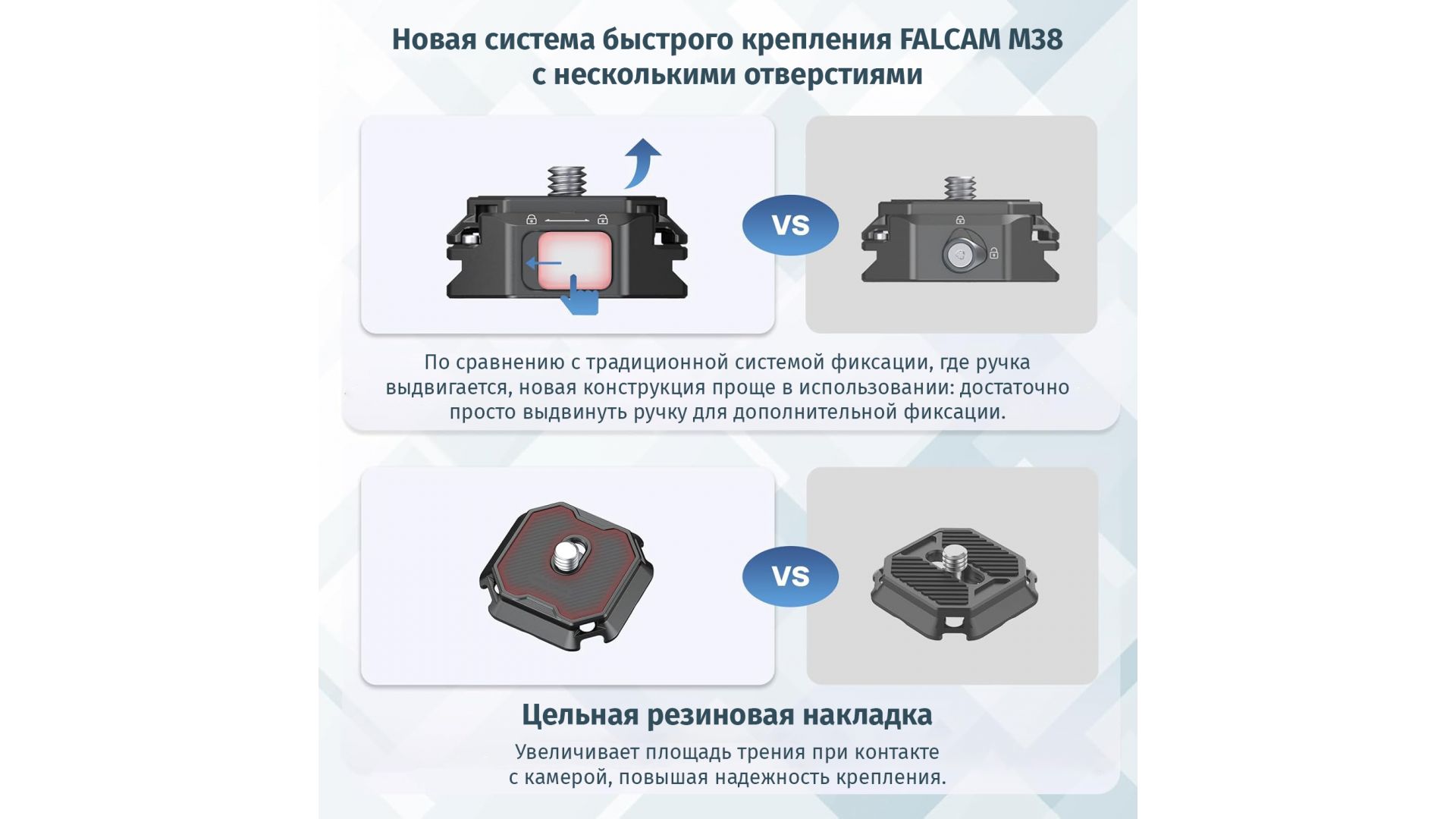 Новая система быстрого крепления FALCAM M38 с несколькими отверстиями

VS

По сравнению с традиционной системой фиксации, где ручка выдвигается, новая конструкция проще в использовании: достаточно просто выдвинуть ручку для дополнительной фиксации.

VS

Цельная резиновая накладка

Увеличивает площадь трения при контакте с камерой, повышая надежность крепления.