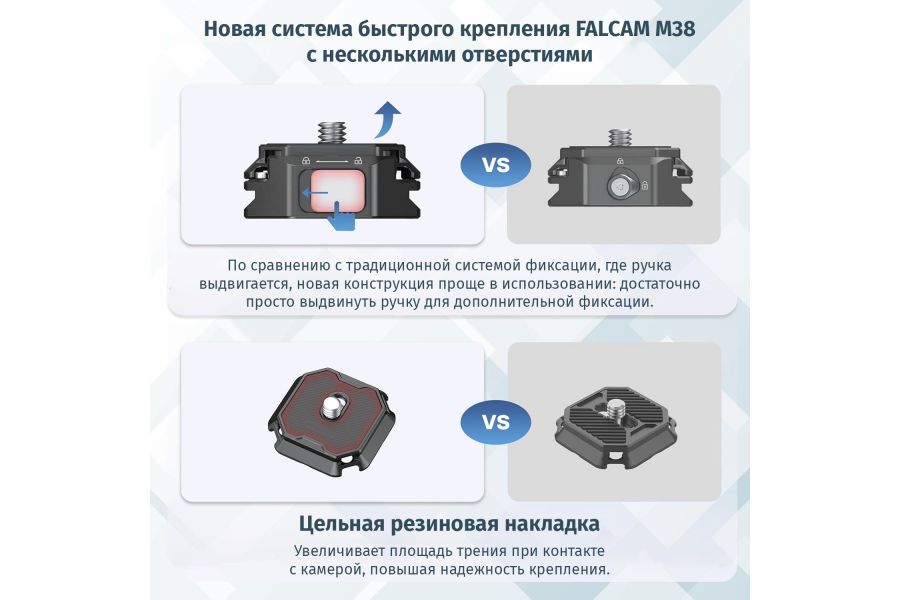 Новая система быстрого крепления FALCAM M38 с несколькими отверстиями

VS

По сравнению с традиционной системой фиксации, где ручка выдвигается, новая конструкция проще в использовании: достаточно просто выдвинуть ручку для дополнительной фиксации.

VS

Цельная резиновая накладка

Увеличивает площадь трения при контакте с камерой, повышая надежность крепления.