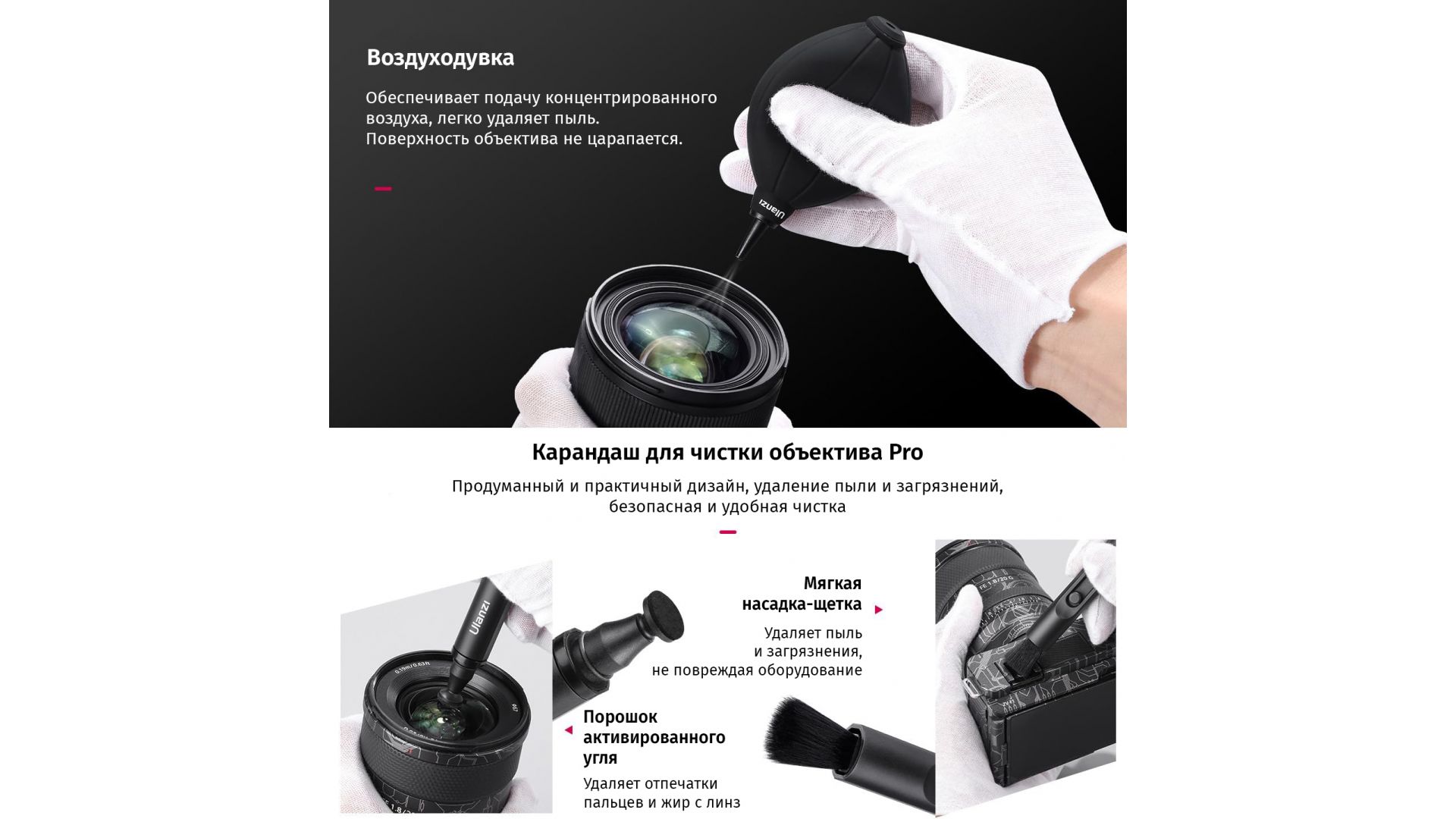 Воздуходувка

Обеспечивает подачу концентрированного воздуха, легко удаляет пыль. Поверхность объектива не царапается.

Ulanzi

Карандаш для чистки объектива Pro

Продуманный и практичный дизайн, удаление пыли и загрязнений, безопасная и удобная чистка

Ulanzi

Мягкая насадка-щетка

Удаляет пыль и загрязнения, не повреждая оборудование

Порошок активированного угля

Удаляет отпечатки пальцев и жир с линз