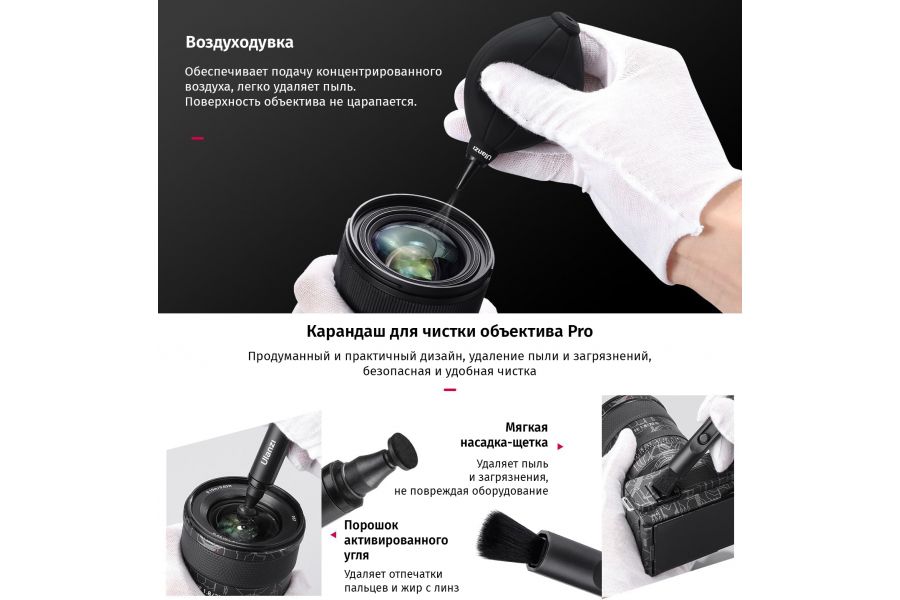 Воздуходувка

Обеспечивает подачу концентрированного воздуха, легко удаляет пыль. Поверхность объектива не царапается.

Ulanzi

Карандаш для чистки объектива Pro

Продуманный и практичный дизайн, удаление пыли и загрязнений, безопасная и удобная чистка

Ulanzi

Мягкая насадка-щетка

Удаляет пыль и загрязнения, не повреждая оборудование

Порошок активированного угля

Удаляет отпечатки пальцев и жир с линз