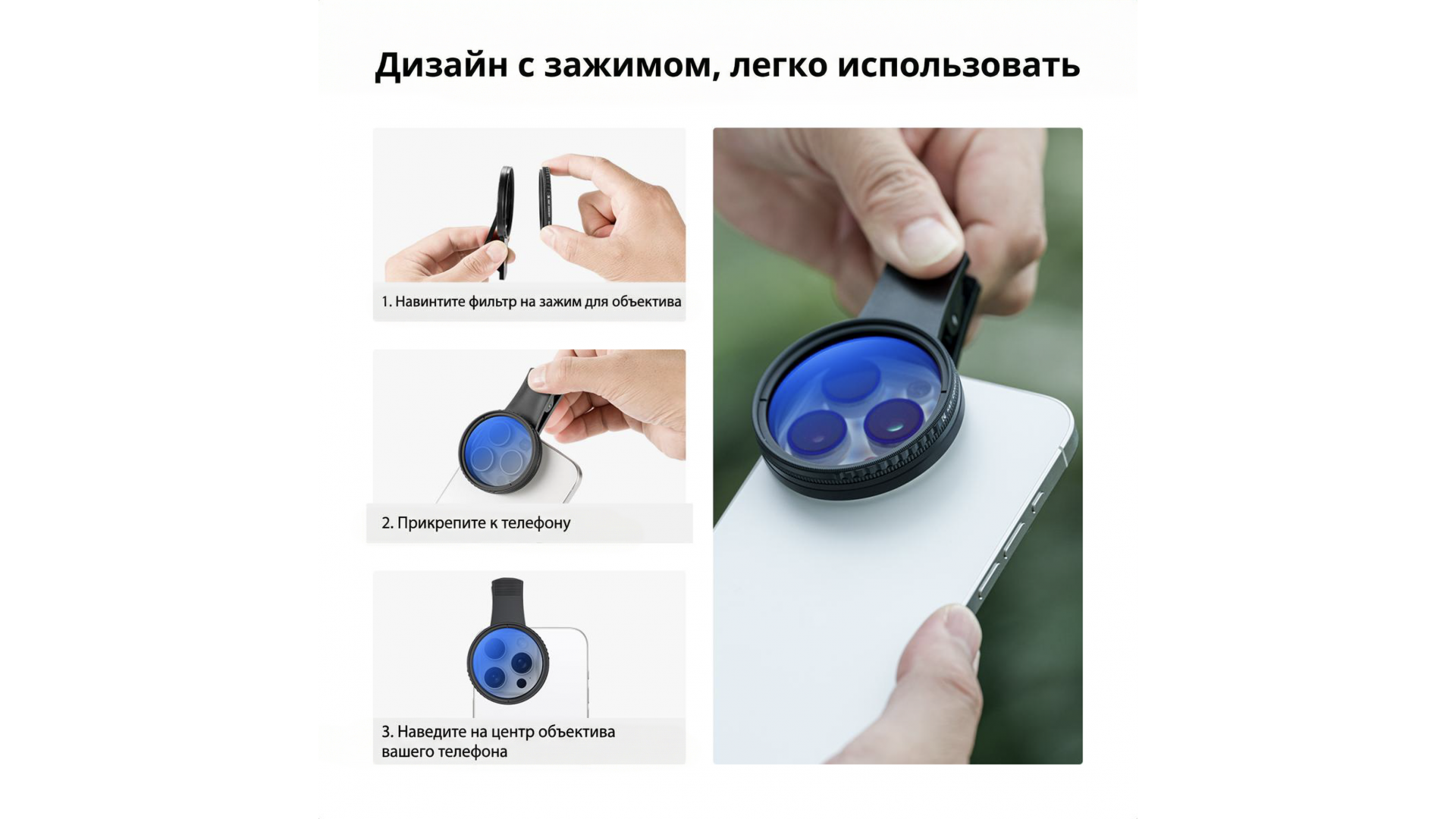 Дизайн с зажимом, легко использовать

1. Навинтите фильтр на зажим для объектива

2. Прикрепите к телефону

3. Наведите на центр объектива вашего телефона