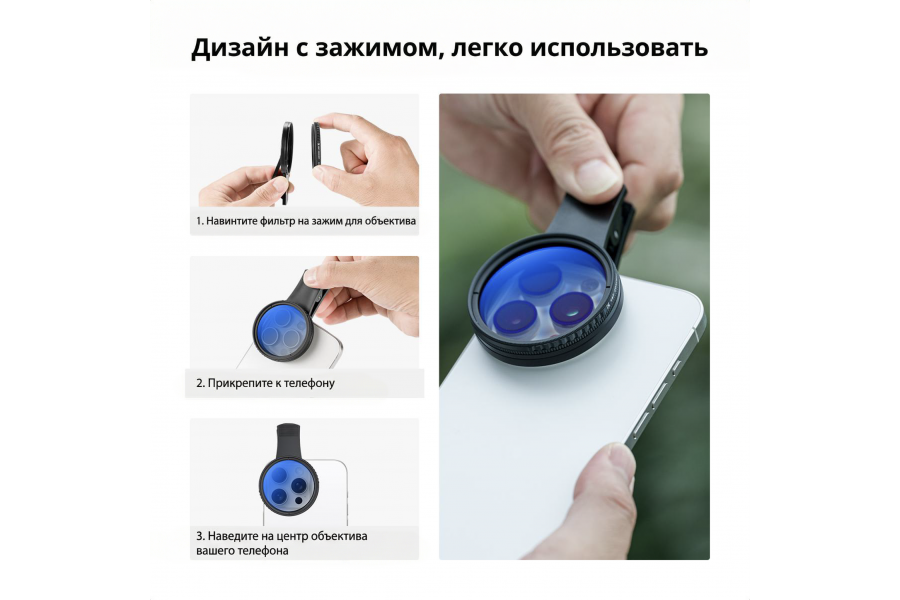 Дизайн с зажимом, легко использовать

1. Навинтите фильтр на зажим для объектива

2. Прикрепите к телефону

3. Наведите на центр объектива вашего телефона