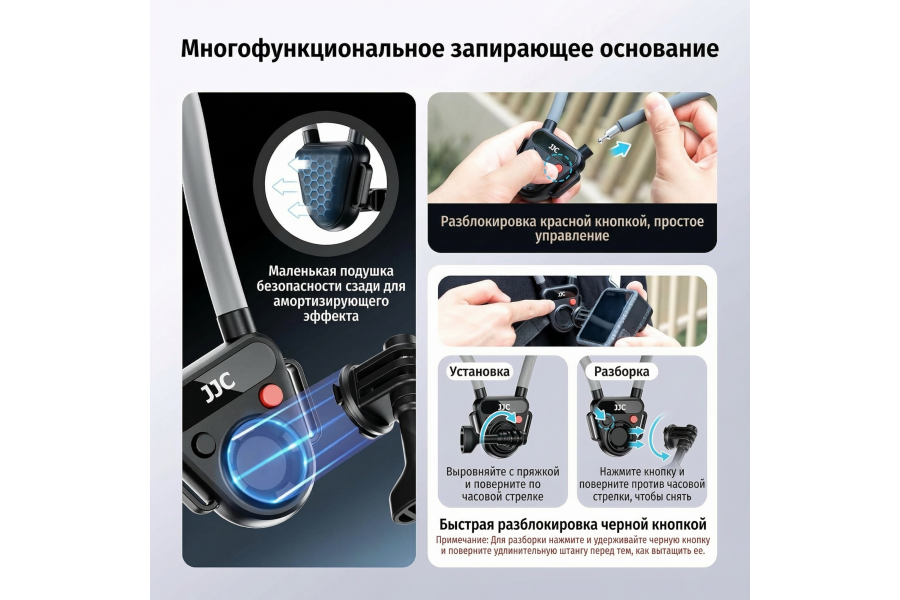 Многофункциональное запирающее основание

Маленькая подушка безопасности сзади для амортизирующего эффекта

JJC

JJC

Разблокировка красной кнопкой, простое управление

Установка

JJC

Выровняйте с пряжкой и поверните по часовой стрелке

Разборка

JJC

Нажмите кнопку и поверните против часовой стрелки, чтобы снять

Быстрая разблокировка черной кнопкой

Примечание: Для разборки нажмите и удерживайте черную кнопку и поверните удлинительную штангу перед тем, как вытащить ее.