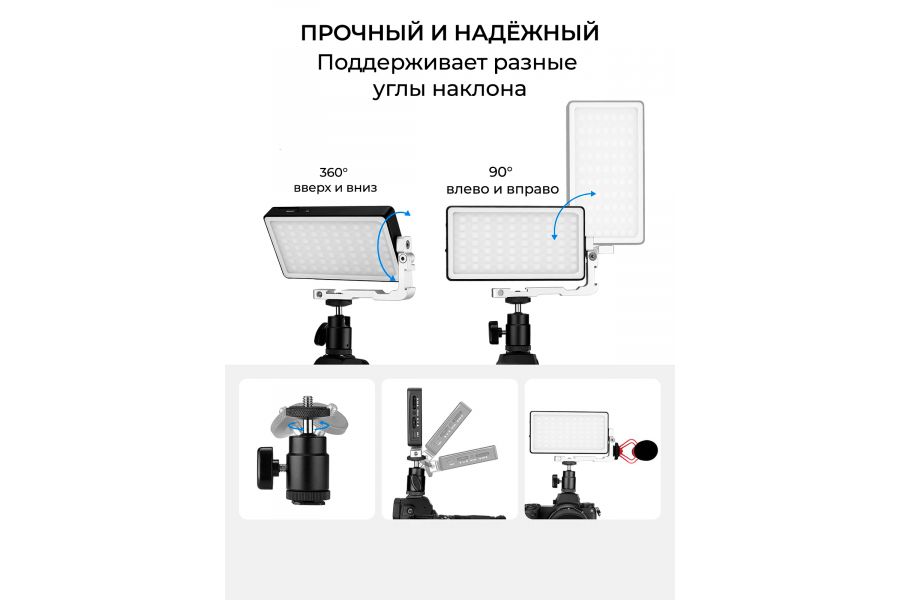 ПРОЧНЫЙ И НАДЁЖНЫЙ
Поддерживает разные углы наклона

360°
вверх и вниз

90°
влево и вправо