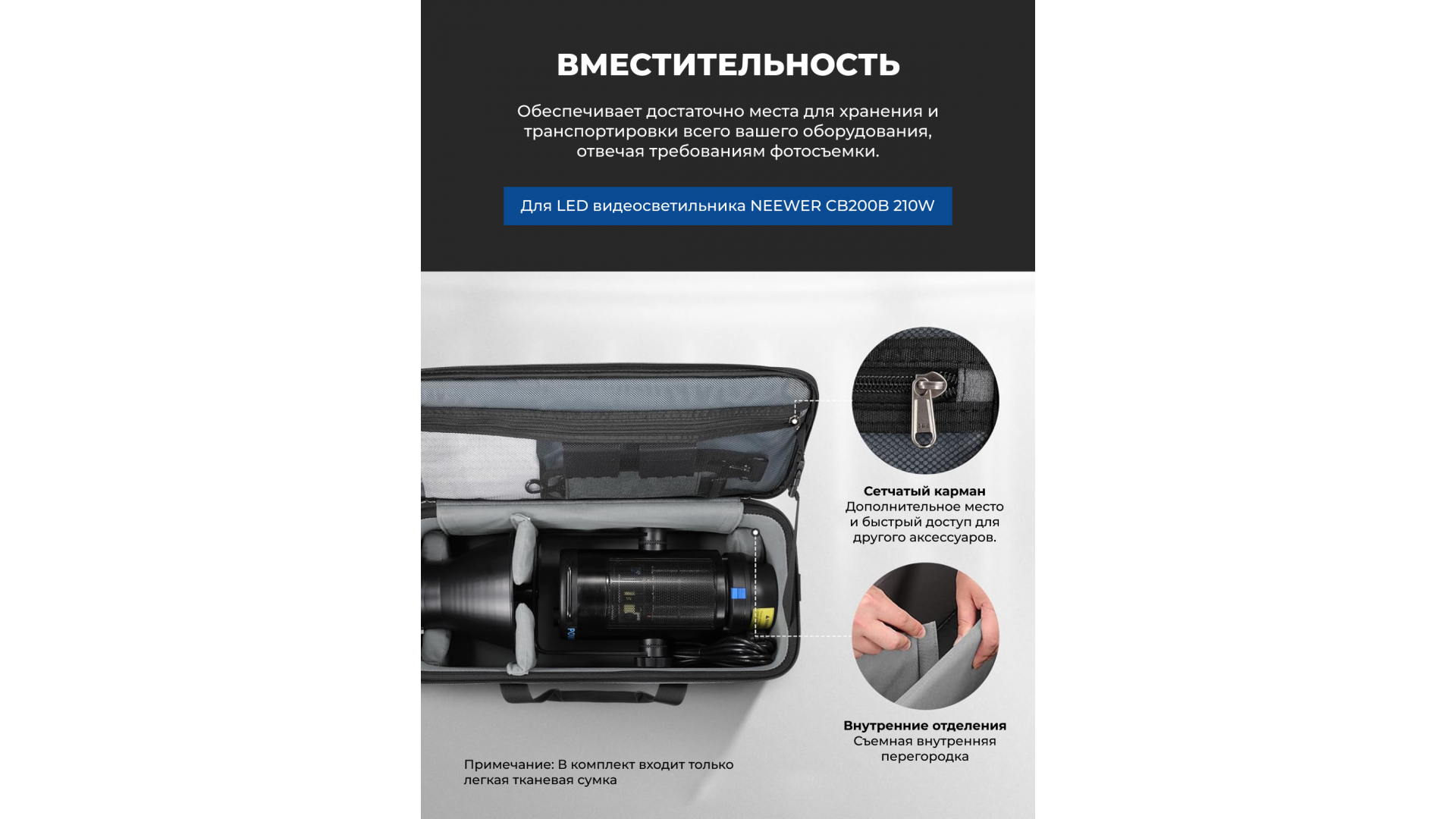 ВМЕСТИТЕЛЬНОСТЬ

Обеспечивает достаточно места для хранения и транспортировки всего вашего оборудования, отвечая требованиям фотосъемки.

Для LED видеосветильника NEEWER CB200B 210W

Сетчатый карман
Дополнительное место и быстрый доступ для другого аксессуаров.

Внутренние отделения
Съемная внутренняя перегородка

Примечание: В комплект входит только легкая тканевая сумка