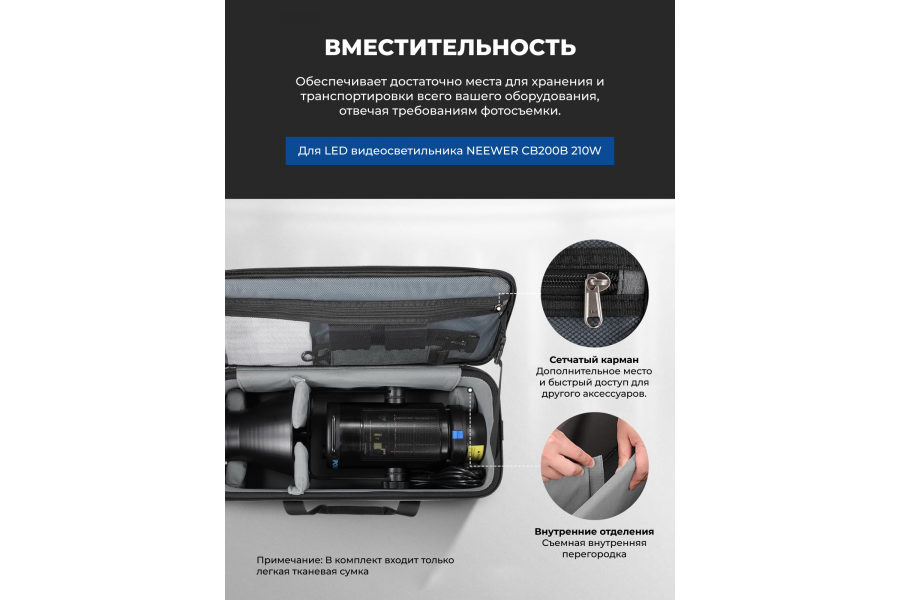 ВМЕСТИТЕЛЬНОСТЬ

Обеспечивает достаточно места для хранения и транспортировки всего вашего оборудования, отвечая требованиям фотосъемки.

Для LED видеосветильника NEEWER CB200B 210W

Сетчатый карман
Дополнительное место и быстрый доступ для другого аксессуаров.

Внутренние отделения
Съемная внутренняя перегородка

Примечание: В комплект входит только легкая тканевая сумка