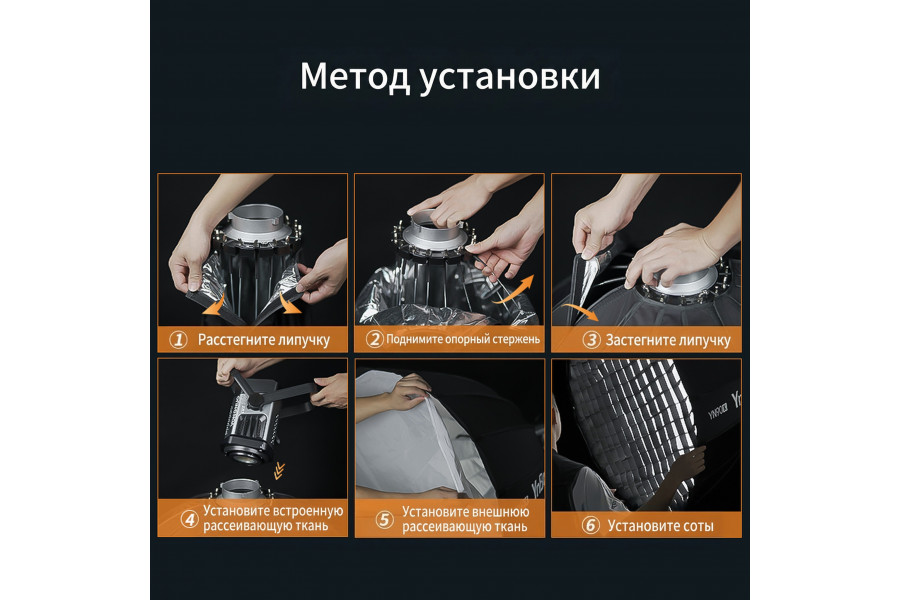 Метод установки

1 Расстегните липучку

2 Поднимите опорный стержень

3 Застегните липучку

4 Установите встроенную рассеивающую ткань

5 Установите внешнюю рассеивающую ткань

6 Установите соты